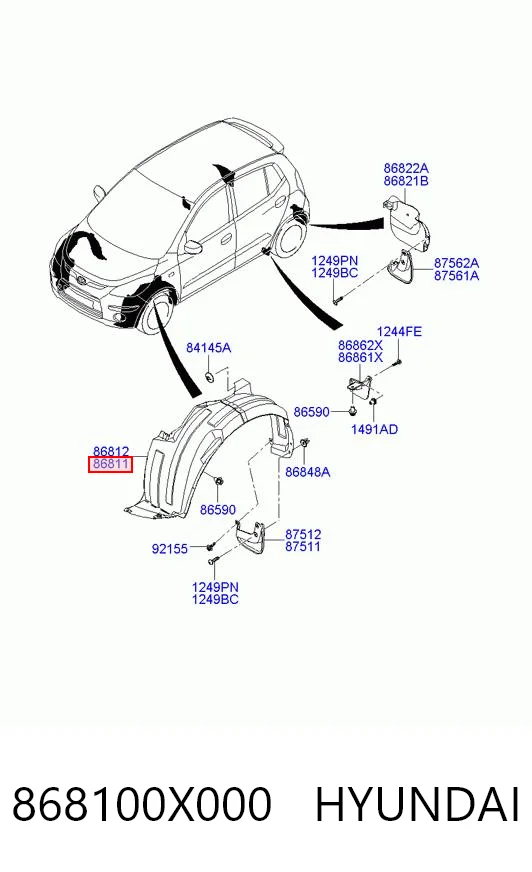 86822A
86821B

1249PN
1249BC

87562A
87561A

1244FE

86862X
86861X

84145A

86590

1491AD

86812
86811

86848A

86590

87512
87511

92155

1249PN
1249BC

868100X000 HYUNDAI