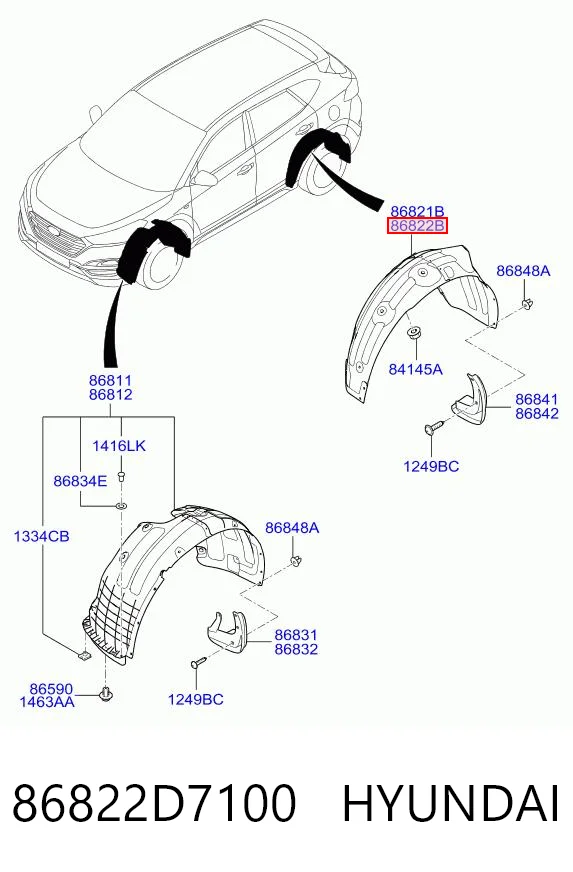 86821B
86822B
86848A
84145A
86841
86842
1249BC
86811
86812
1416LK
86834E
1334CB
86848A
86831
86832
86590
1463AA
1249BC

86822D7100 HYUNDAI