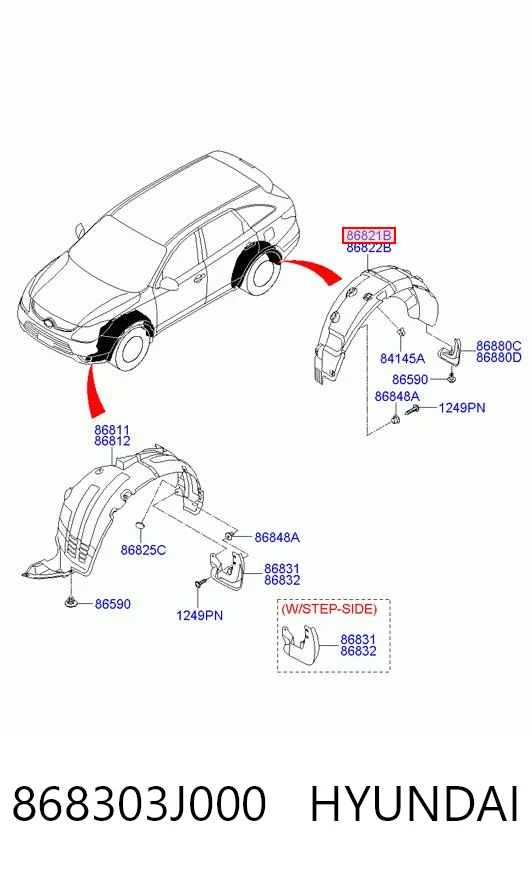 86821B
86822B

84145A

86880C
86880D

86590

86848A

1249PN

86811
86812

86825C

86848A

86831
86832

86590

1249PN

(W/STEP-SIDE)

86831
86832

868303J000 HYUNDAI