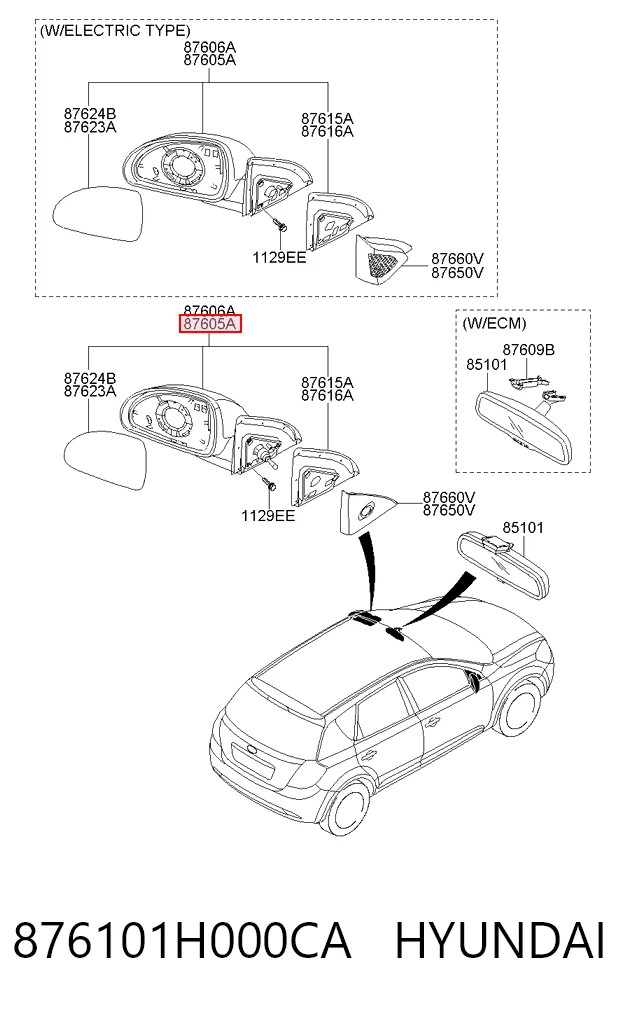 (W/ELECTRIC TYPE)
87606A
87605A
87624B
87623A
87615A
87616A
1129EE
87660V
87650V

87606A
87605A
87624B
87623A
87615A
87616A
1129EE
87660V
87650V

(W/ECM)
87609B
85101

85101

876101H000CA HYUNDAI