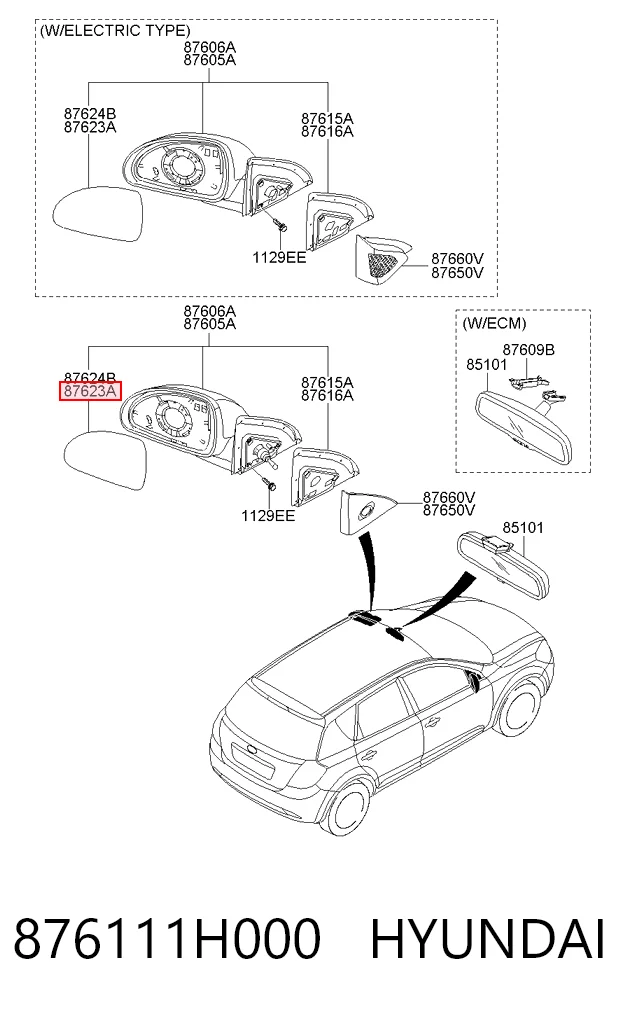 (W/ELECTRIC TYPE)
87606A
87605A
87624B
87623A
87615A
87616A
1129EE
87660V
87650V

87606A
87605A
87624B
87623A
87615A
87616A
1129EE
87660V
87650V

(W/ECM)
87609B
85101

85101

876111H000 HYUNDAI