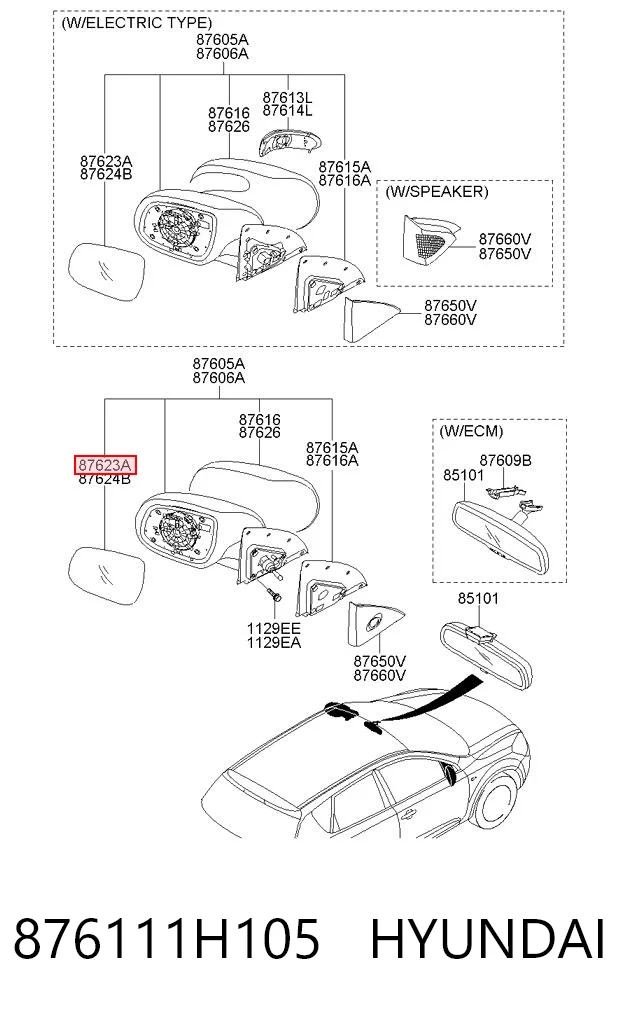 (W/ELECTRIC TYPE)
87605A
87606A
87613L
87614L
87616
87626
87623A
87624B
87615A
87616A
(W/SPEAKER)
87660V
87650V
87650V
87660V

87605A
87606A
87616
87626
87615A
87616A
87623A
87624B
(W/ECM)
87609B
85101
1129EE
1129EA
87650V
87660V
85101

876111H105 HYUNDAI