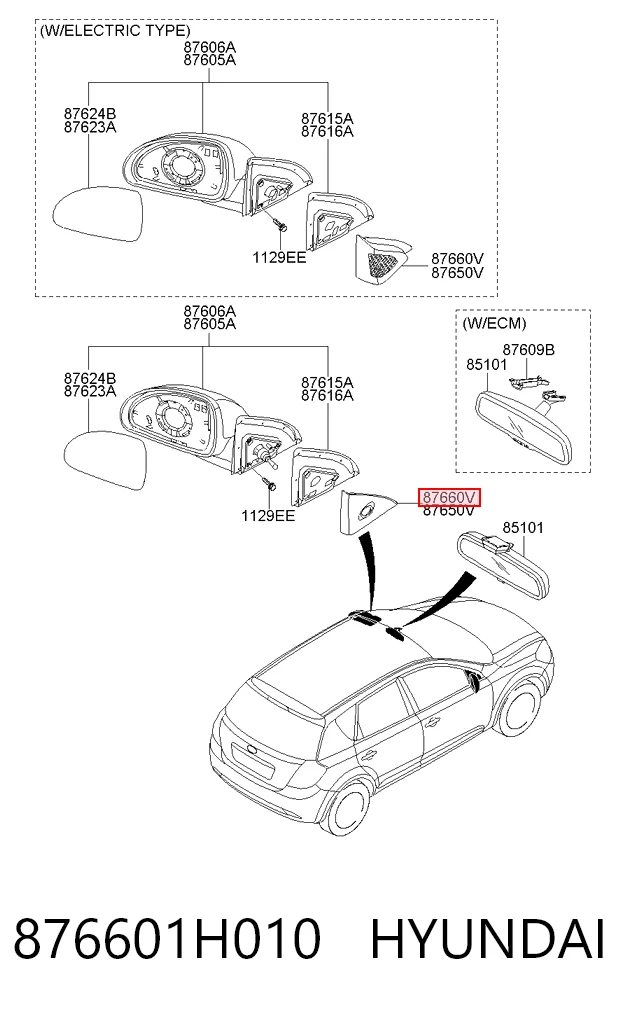 (W/ELECTRIC TYPE)
87606A
87605A
87624B
87623A
87615A
87616A
1129EE
87660V
87650V

87606A
87605A
87624B
87623A
87615A
87616A
1129EE
87660V
87650V

(W/ECM)
87609B
85101

85101

876601H010 HYUNDAI