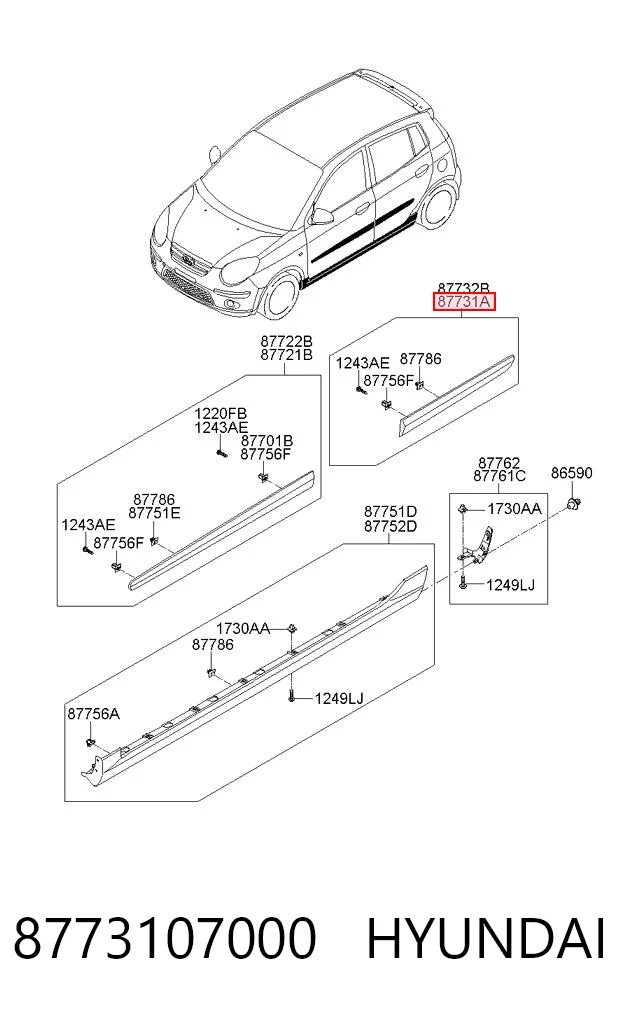 87732B
87731A

87722B
87721B

1243AE
87786
87756F

1220FB
1243AE
87701B
87756F

87786
87751E
1243AE
87756F

87762
87761C
86590
1730AA
1249LJ

87751D
87752D

1730AA
87786
1249LJ
87756A

8773107000 HYUNDAI