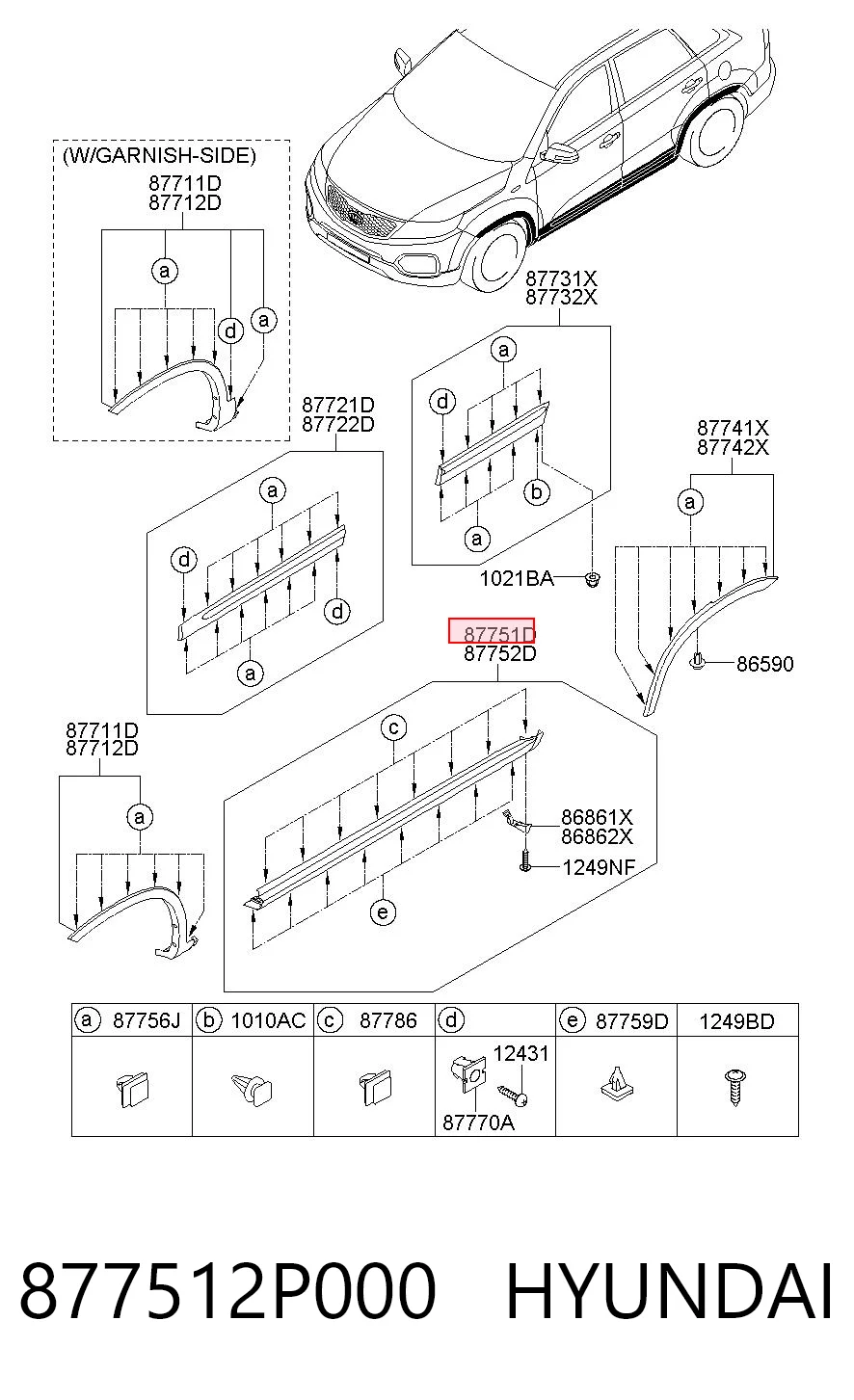 (W/GARNISH-SIDE)
87711D
87712D

a
d
a

87731X
87732X

a
d
b
a

1021BA

87721D
87722D

a
d
d
a

87741X
87742X

a

86590

87751D
87752D

c

86861X
86862X

1249NF

e

87711D
87712D

a

| a 87756J | b 1010AC | c 87786 | d | e 87759D | 1249BD |
|---|---|---|---|---|---|
| | | | 12431 87770A | | |

877512P000 HYUNDAI