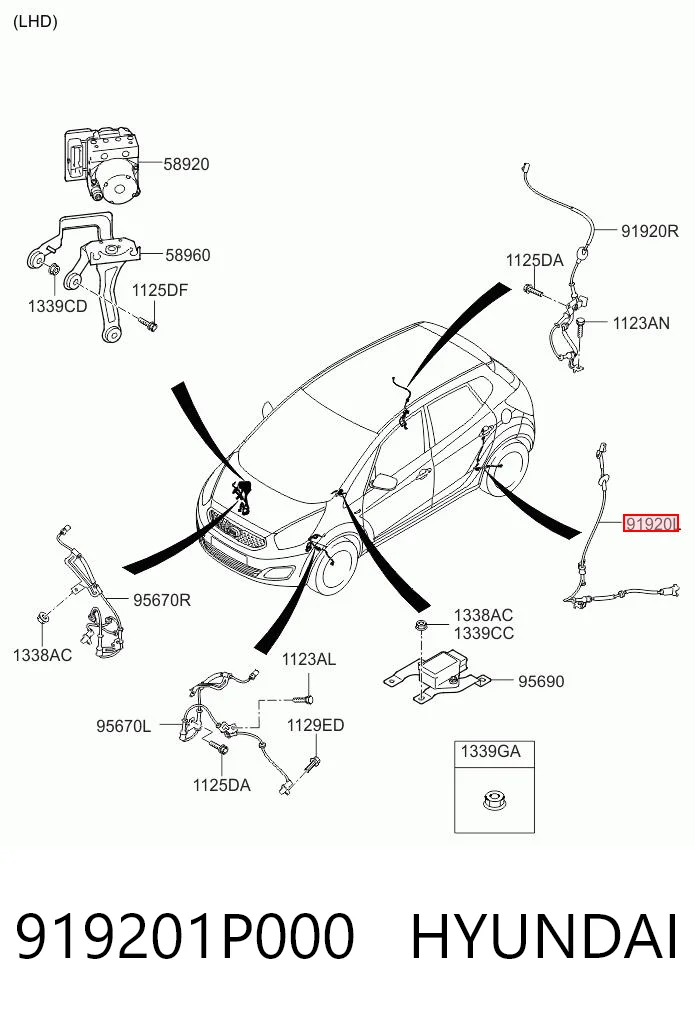 (LHD)

58920

58960

1339CD

1125DF

91920R

1125DA

1123AN

91920L

95670R

1338AC

1338AC
1339CC

95690

1123AL

95670L

1129ED

1125DA

1339GA

919201P000 HYUNDAI