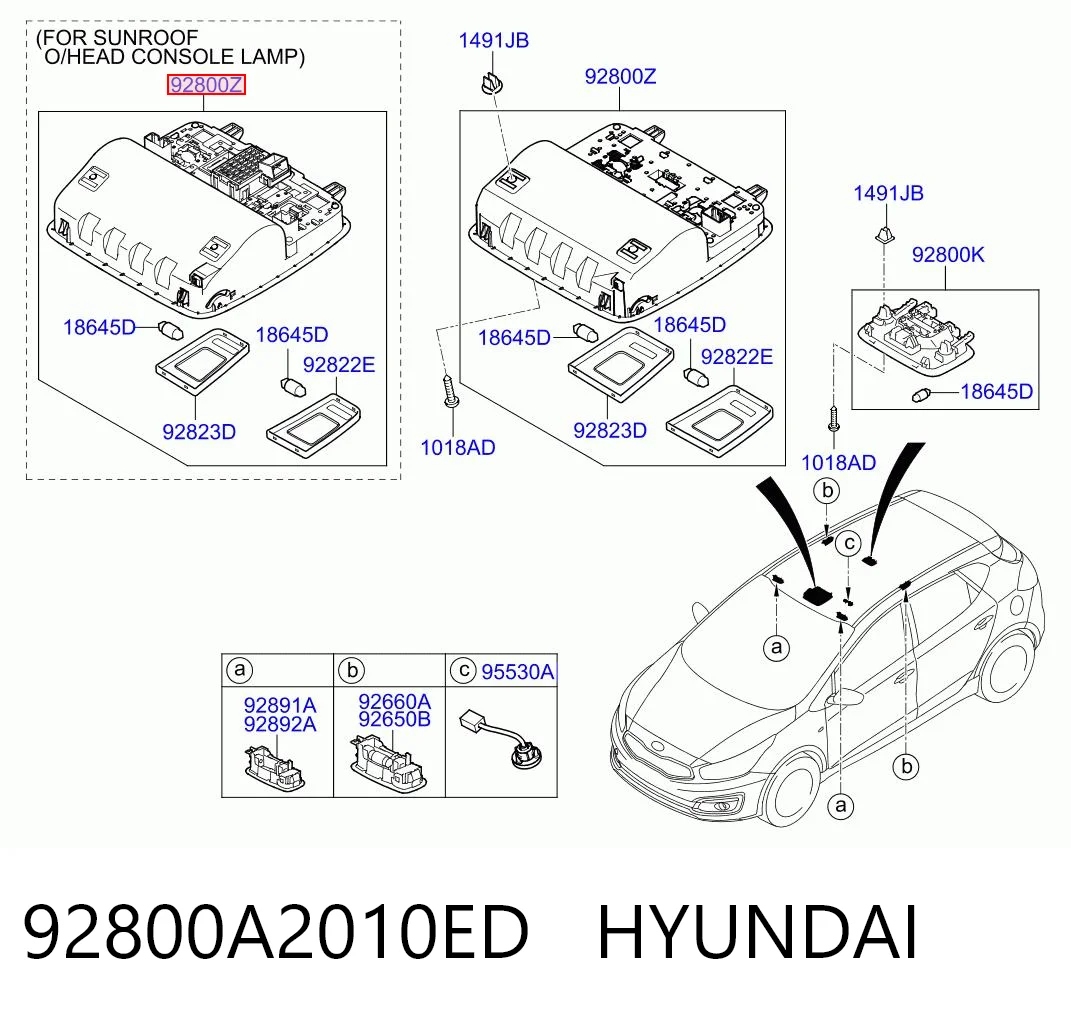 (FOR SUNROOF O/HEAD CONSOLE LAMP)
92800Z
18645D
18645D
92822E
92823D

1491JB
92800Z
18645D
18645D
92822E
92823D
1018AD

1491JB
92800K
18645D
1018AD

b
c
a
b
a

| a | b | c 95530A |
|---|---|---|
| 92891A 92892A | 92660A 92650B | |

92800A2010ED HYUNDAI