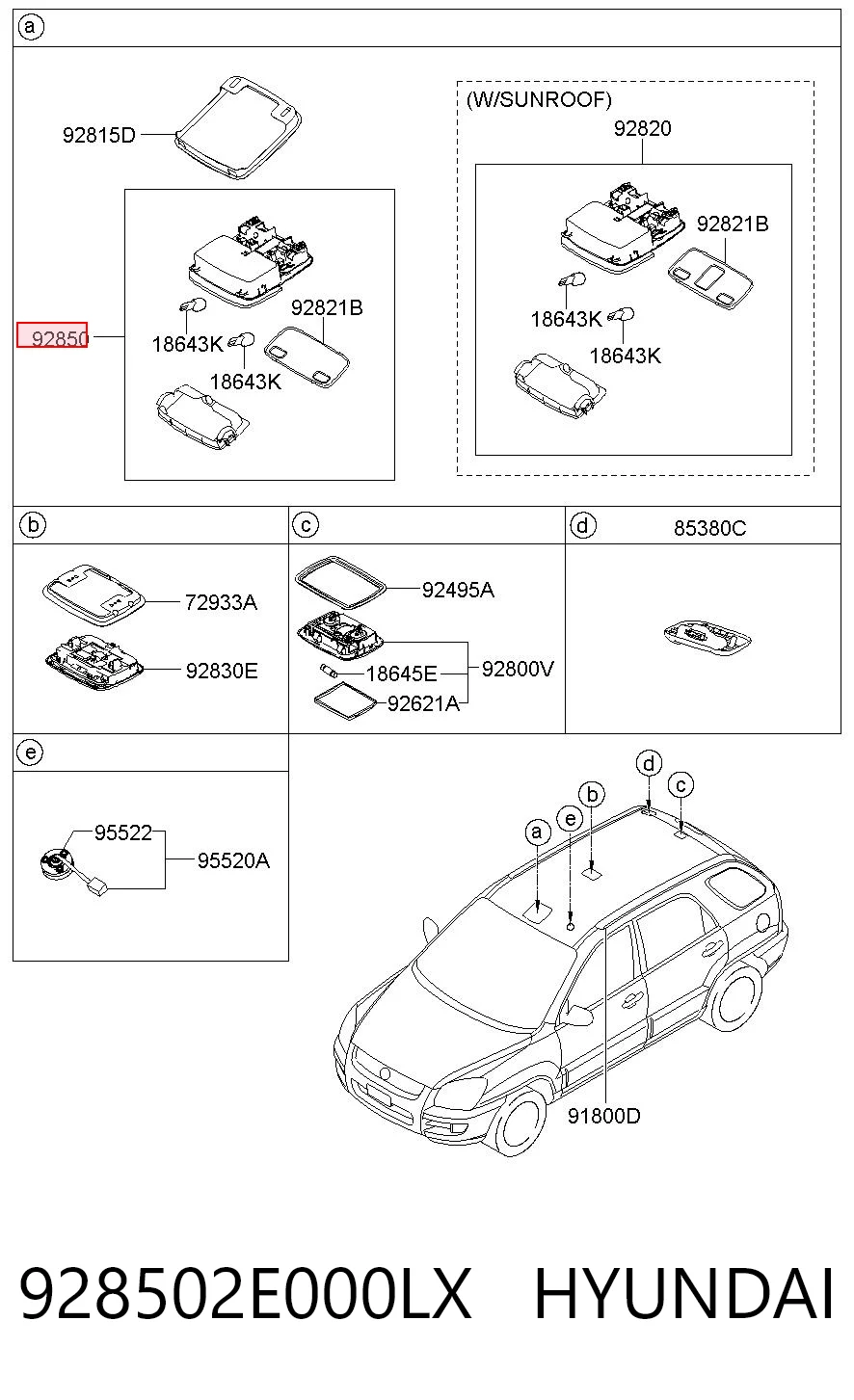 a

92815D

92850

18643K

18643K

92821B

(W/SUNROOF)

92820

92821B

18643K

18643K

b

72933A

92830E

c

92495A

18645E

92800V

92621A

d

85380C

e

95522

95520A

a

e

b

d

c

91800D

928502E000LX HYUNDAI