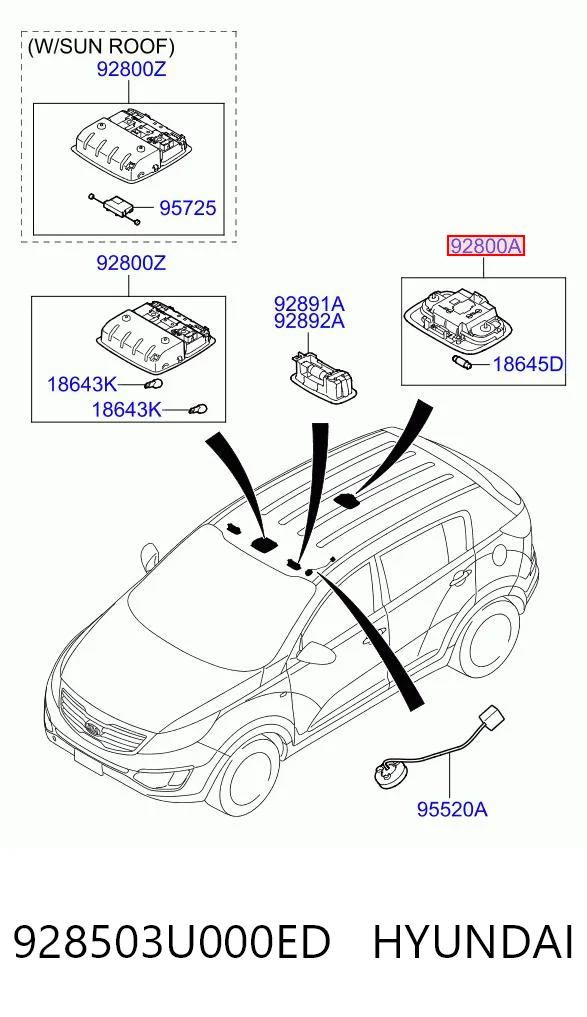 (W/SUN ROOF)
92800Z
95725
92800Z
18643K
18643K
92891A
92892A
92800A
18645D
95520A
928503U000ED HYUNDAI