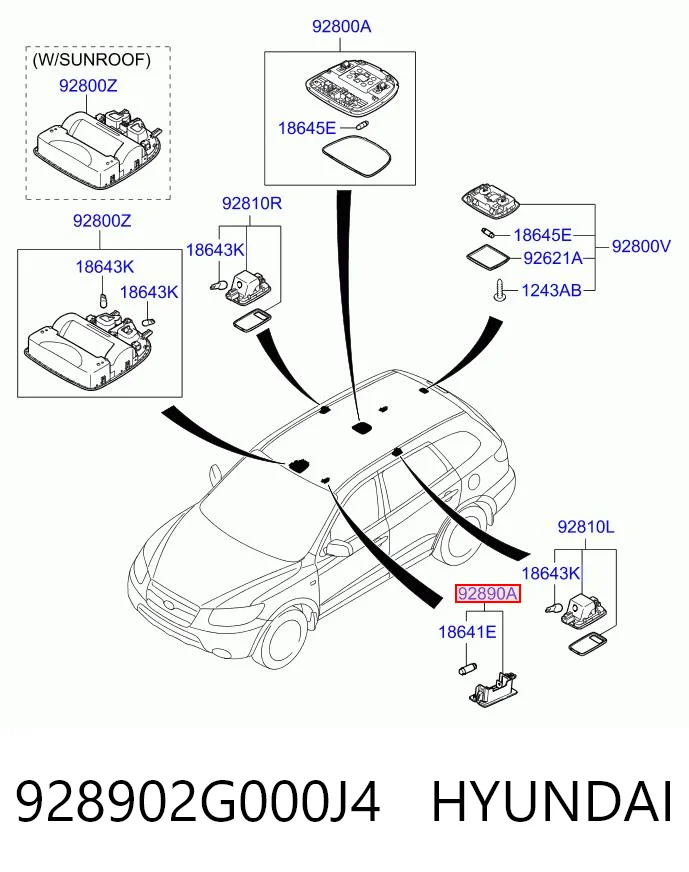 (W/SUNROOF)
92800Z

92800A
18645E

92810R
18643K

92800Z
18643K
18643K

18645E
92621A
1243AB
92800V

92810L
18643K

92890A
18641E

928902G000J4 HYUNDAI