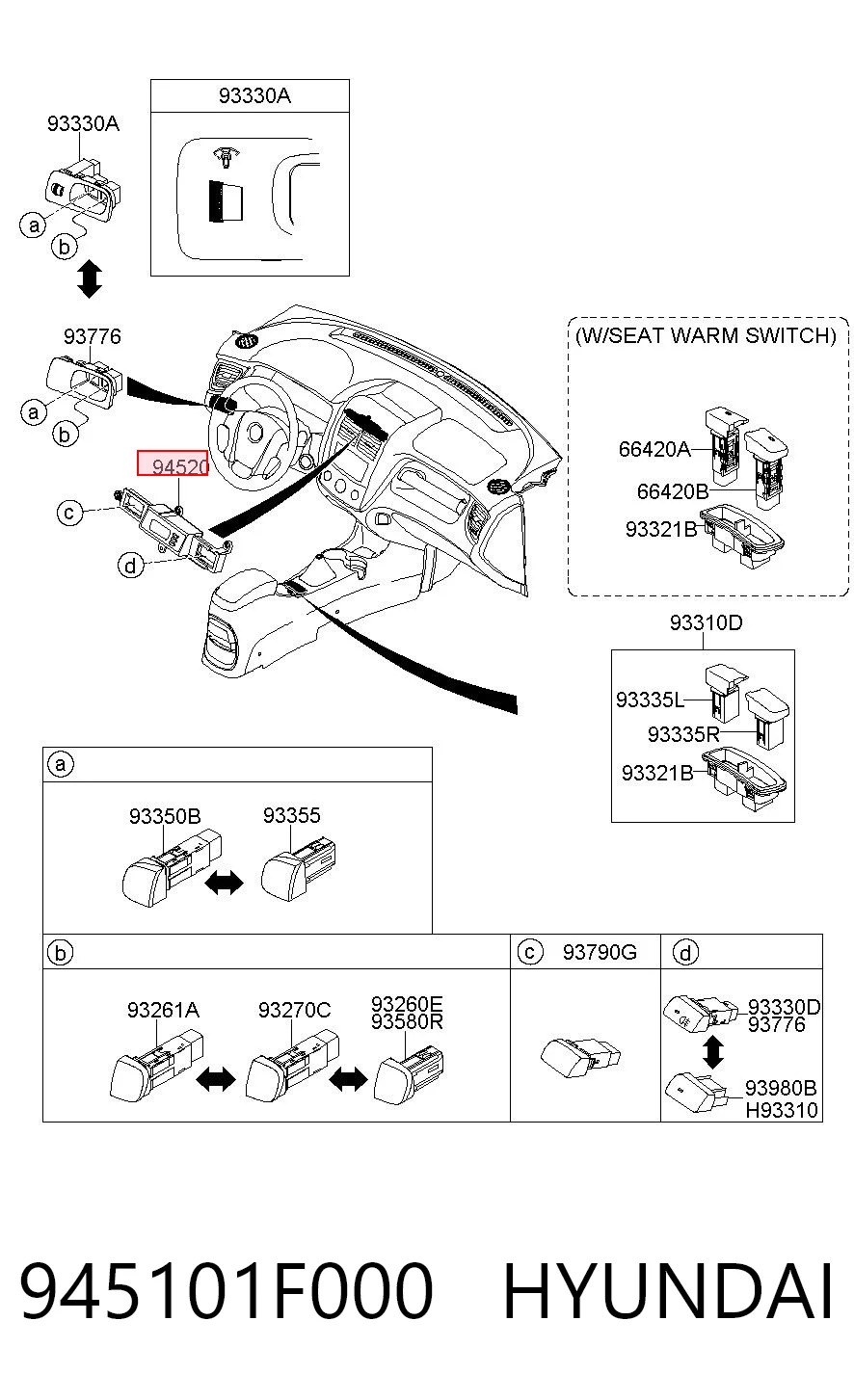 93330A

93330A

a

b

93776

a

b

94520

c

d

(W/SEAT WARM SWITCH)

66420A

66420B

93321B

93310D

93335L

93335R

93321B

a

93350B

93355

b

93261A

93270C

93260E
93580R

c

93790G

d

93330D
93776

93980B
H93310

945101F000 HYUNDAI