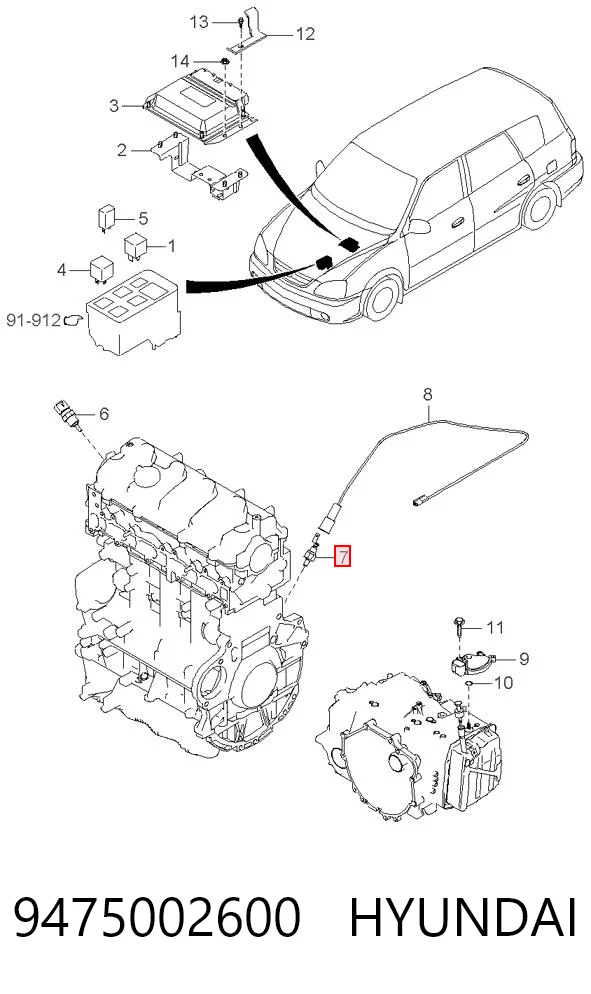 13
12
14
3
2
5
1
4
91-912
6
8
7
11
9
10
9475002600 HYUNDAI