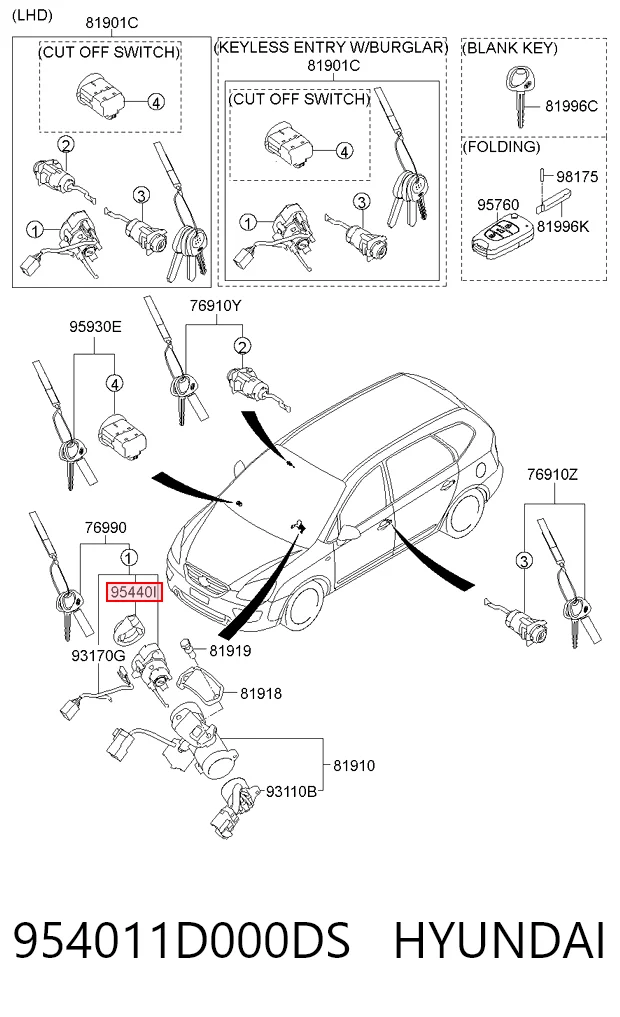 (LHD)

81901C

(CUT OFF SWITCH)

4

2

3

1

(KEYLESS ENTRY W/BURGLAR)

81901C

(CUT OFF SWITCH)

4

1

3

(BLANK KEY)

81996C

(FOLDING)

98175

95760

81996K

95930E

4

76910Y

2

76910Z

3

76990

1

95440I

93170G

81919

81918

81910

93110B

954011D000DS HYUNDAI