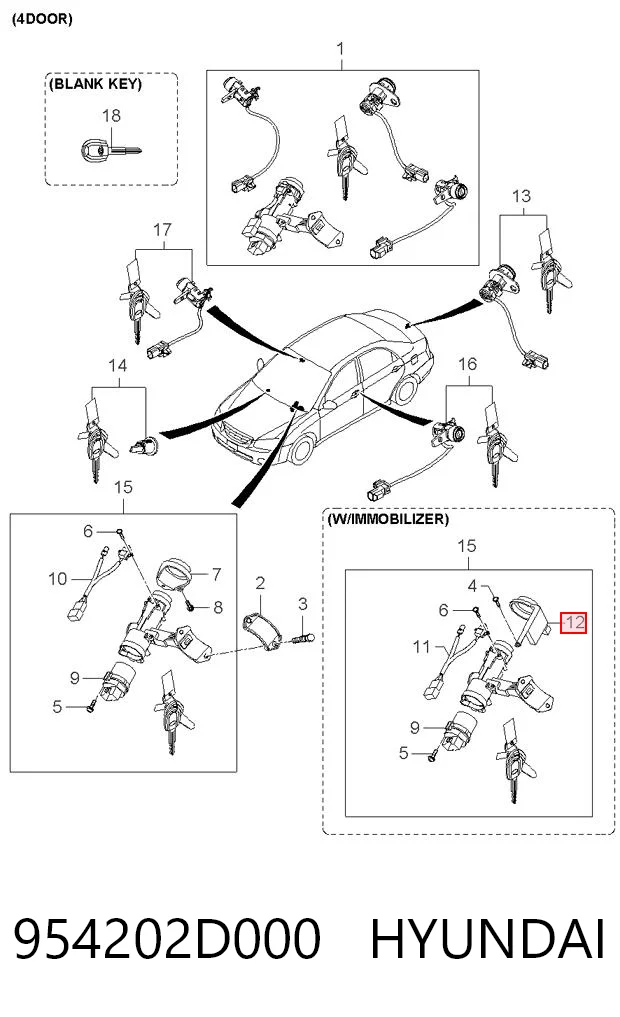 (4DOOR)

(BLANK KEY)

18

1

17

13

14

16

15

6

10

7

8

2

3

9

5

(W/IMMOBILIZER)

15

4

6

12

11

9

5

954202D000 HYUNDAI