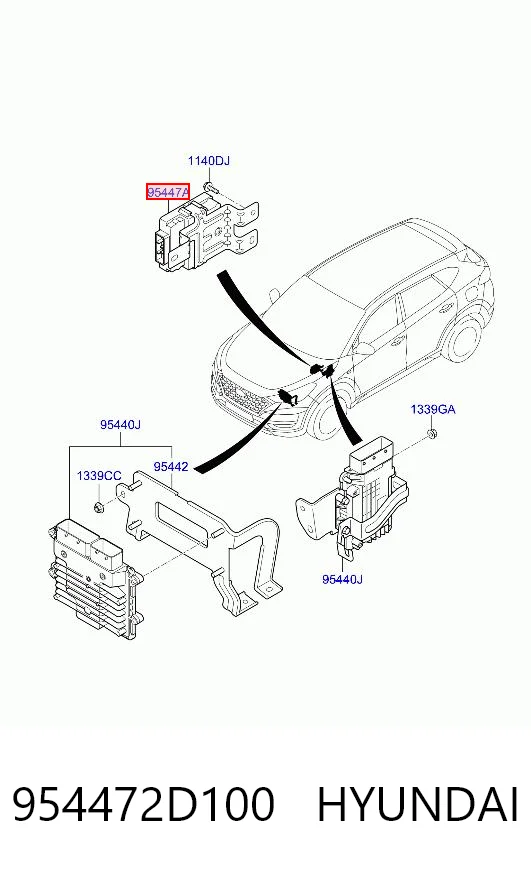 1140DJ
95447A
1339GA
95440J
1339CC
95442
95440J

954472D100 HYUNDAI