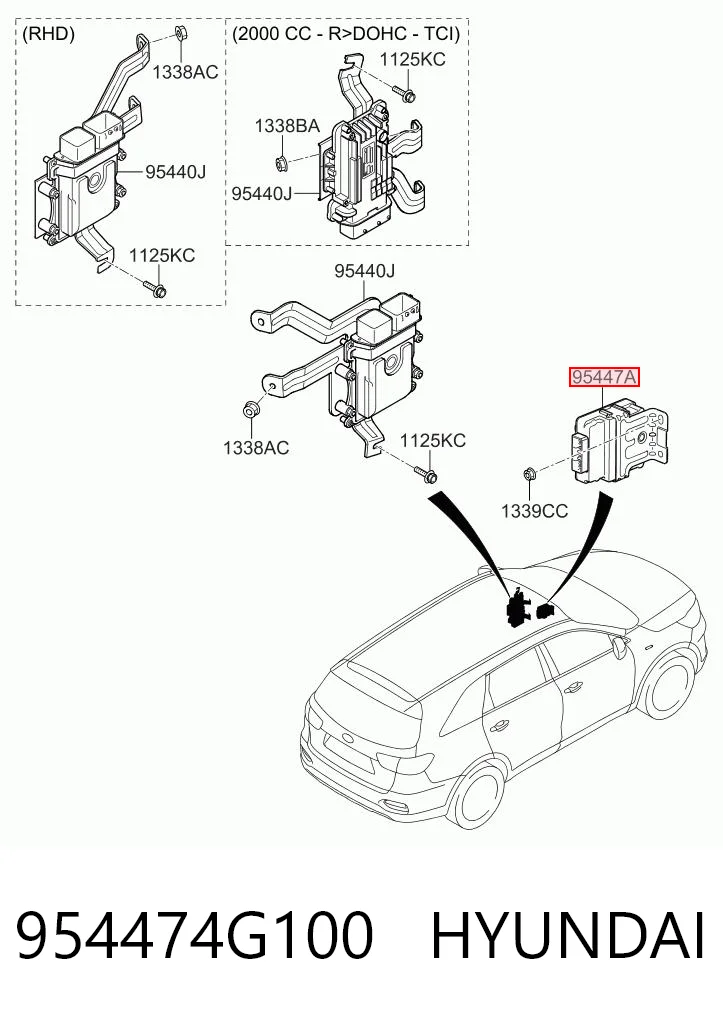 (RHD)
1338AC
95440J
1125KC

(2000 CC - R>DOHC - TCI)
1125KC
1338BA
95440J

95440J
1338AC
1125KC

95447A
1339CC

954474G100 HYUNDAI