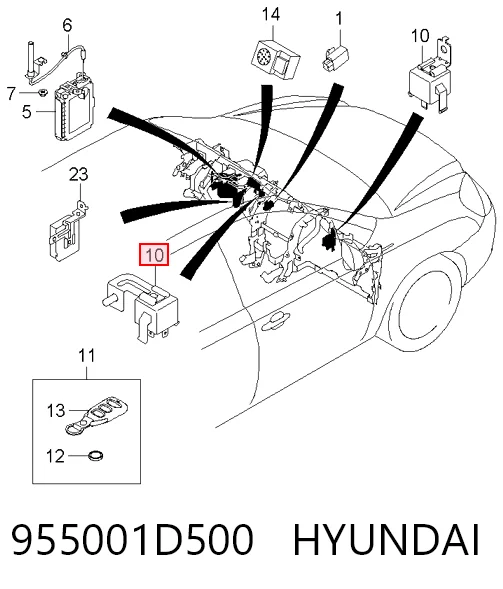 6
14
1
10
7
5
23
10
11
13
12
955001D500 HYUNDAI