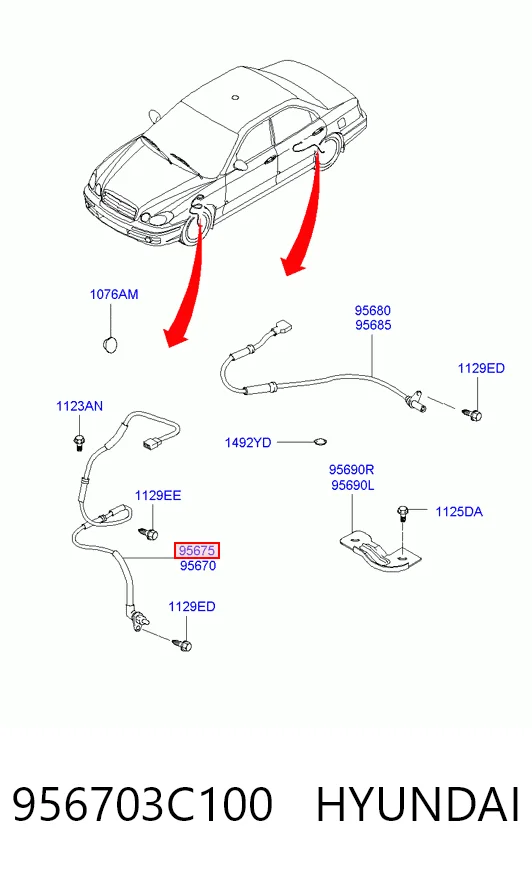 1076AM

95680
95685

1129ED

1123AN

1492YD

95690R
95690L

1129EE

1125DA

95675
95670

1129ED

956703C100 HYUNDAI