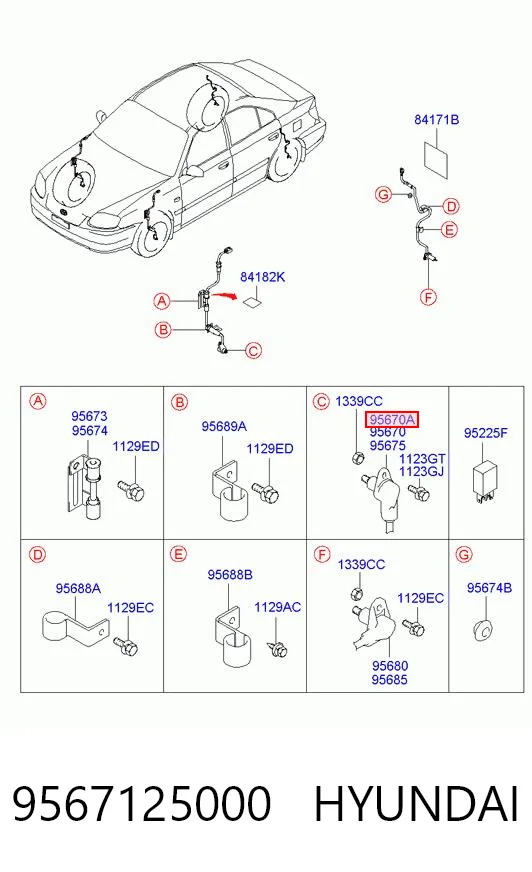 84171B

G
D
E
F

84182K
A
B
C

A
95673
95674
1129ED

B
95689A
1129ED

C
1339CC
95670A
95670
95675
1123GT
1123GJ

95225F

D
95688A
1129EC

E
95688B
1129AC

F
1339CC
1129EC
95680
95685

G
95674B

9567125000 HYUNDAI