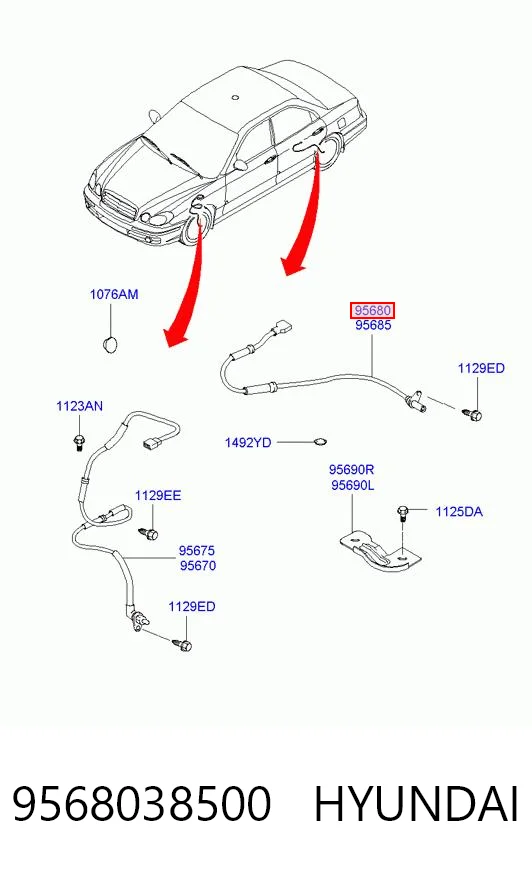 1076AM

95680
95685

1129ED

1123AN

1492YD

95690R
95690L

1129EE

1125DA

95675
95670

1129ED

9568038500 HYUNDAI