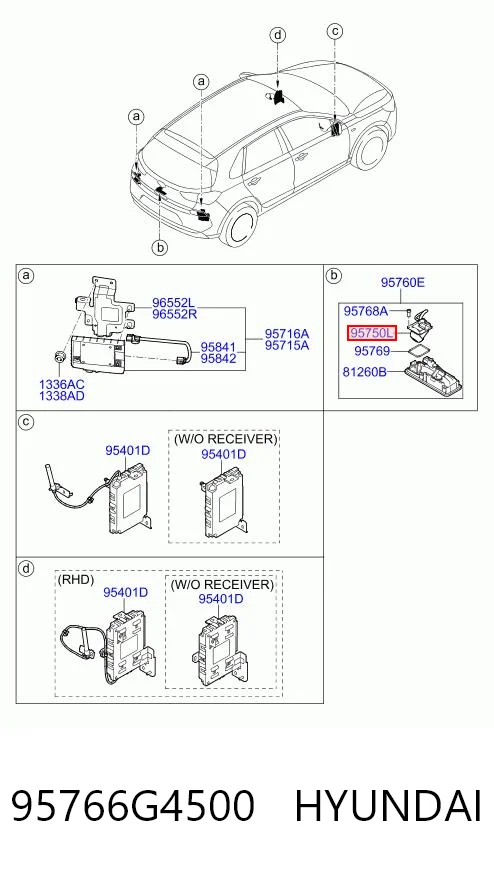 d
c
a
a
b

a
96552L
96552R
95716A
95715A
95841
95842
1336AC
1338AD

b
95760E
95768A
95750L
95769
81260B

c
95401D
(W/O RECEIVER)
95401D

d
(RHD)
95401D
(W/O RECEIVER)
95401D

95766G4500 HYUNDAI