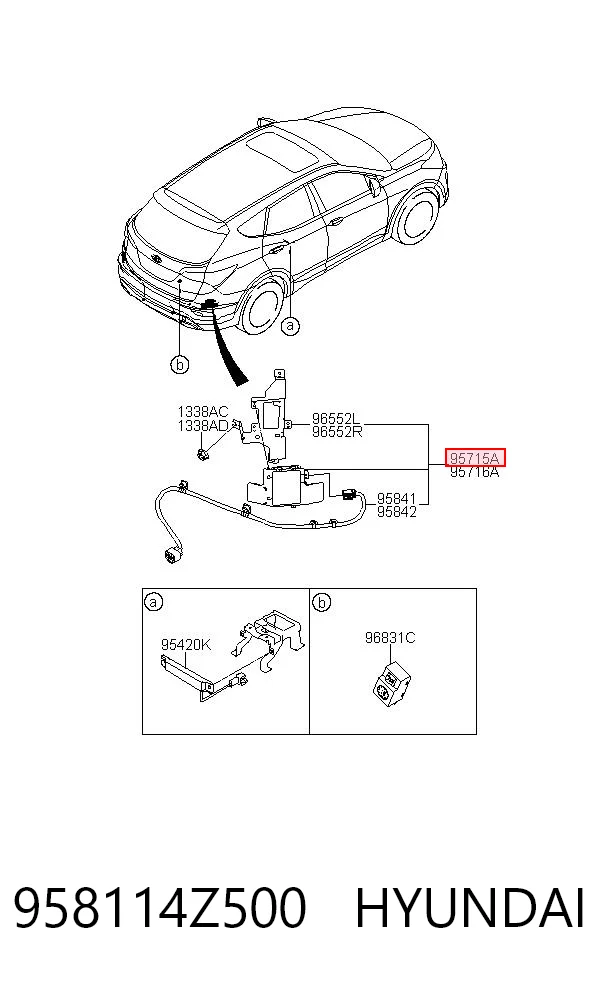 a
b
1338AC
1338AD
96552L
96552R
95715A
95716A
95841
95842
a
95420K
b
96831C

958114Z500 HYUNDAI