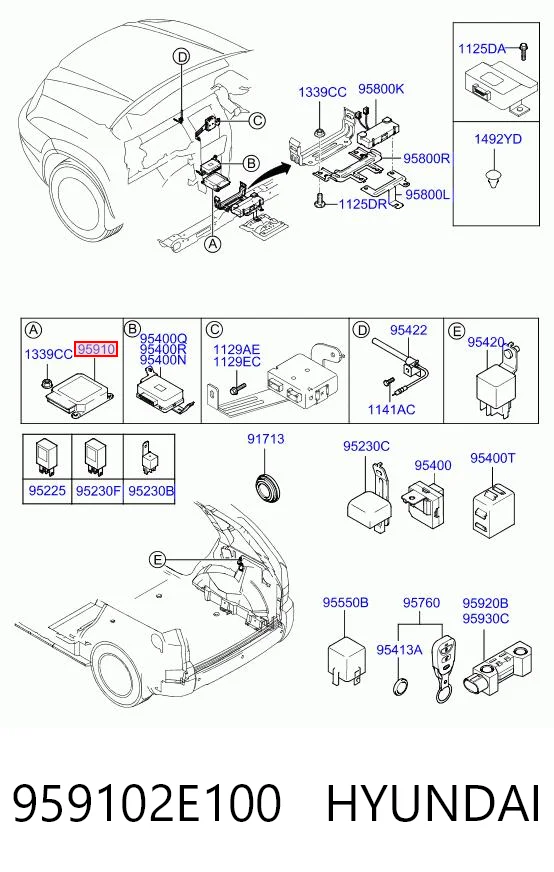 D
C
B
A
1339CC
95800K
95800R
95800L
1125DR
1125DA
1492YD

A
1339CC
95910

B
95400Q
95400R
95400N

C
1129AE
1129EC

D
95422
1141AC

E
95420

95225
95230F
95230B

91713
95230C
95400
95400T
E
95550B
95760
95413A
95920B
95930C

959102E100 HYUNDAI