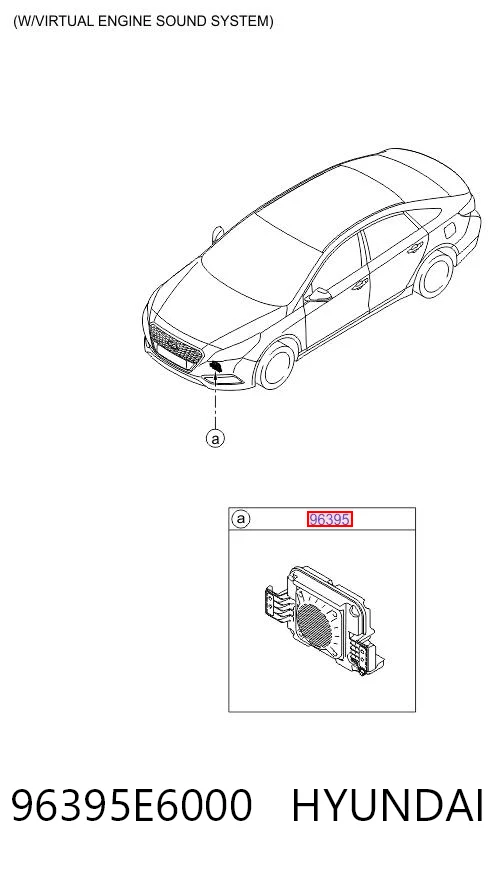 (W/VIRTUAL ENGINE SOUND SYSTEM)

a

a

96395

96395E6000 HYUNDAI