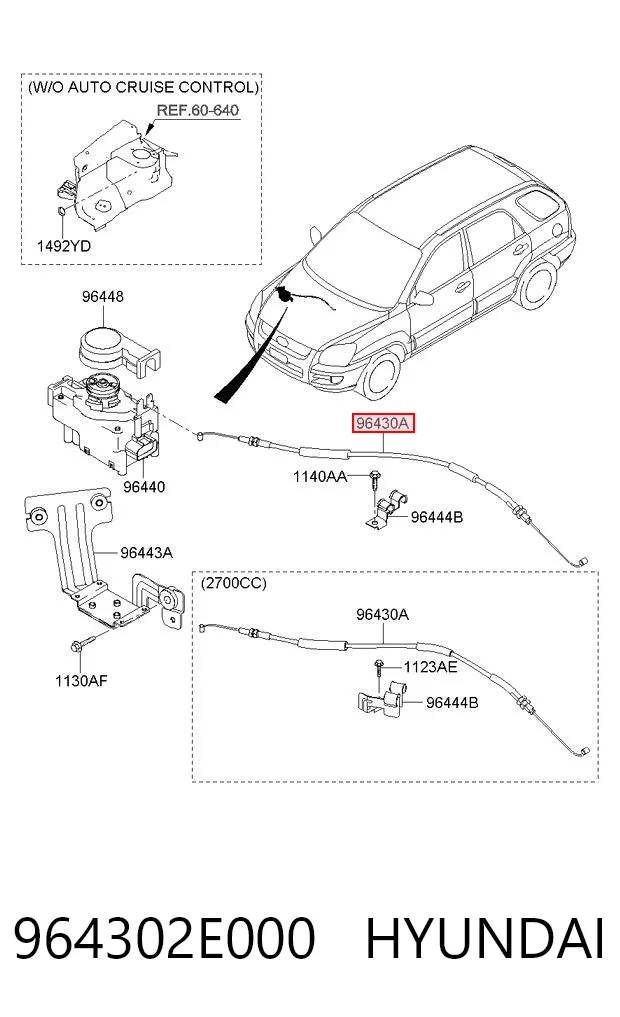 (W/O AUTO CRUISE CONTROL)
REF.60-640
1492YD
96448
96440
96430A
1140AA
96444B
96443A
1130AF
(2700CC)
96430A
1123AE
96444B
964302E000 HYUNDAI