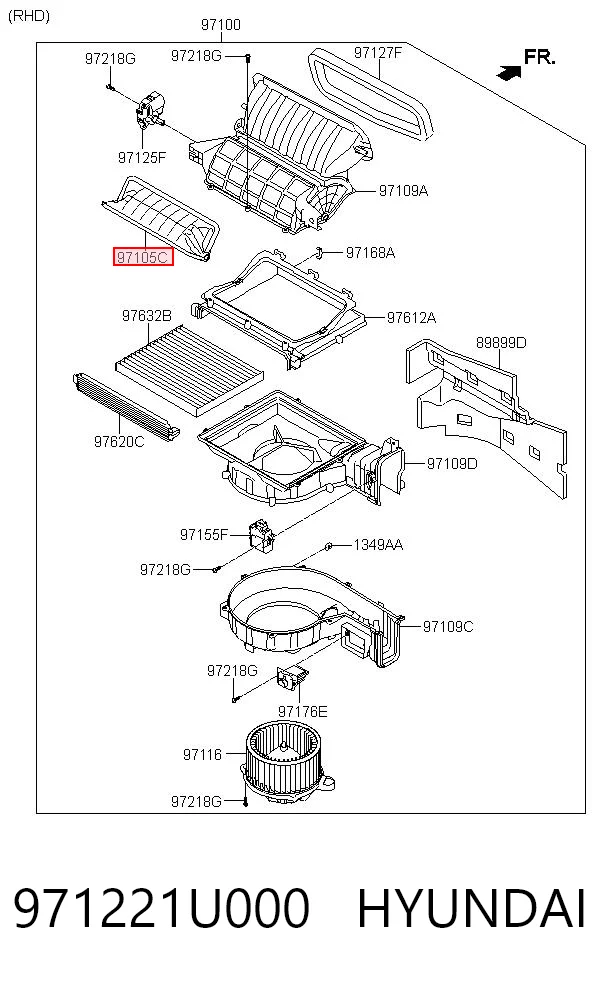 (RHD)

97100

97218G

97218G

97127F

FR.

97125F

97109A

97105C

97168A

97632B

97612A

89899D

97620C

97109D

97155F

1349AA

97218G

97109C

97218G

97176E

97116

97218G

971221U000 HYUNDAI