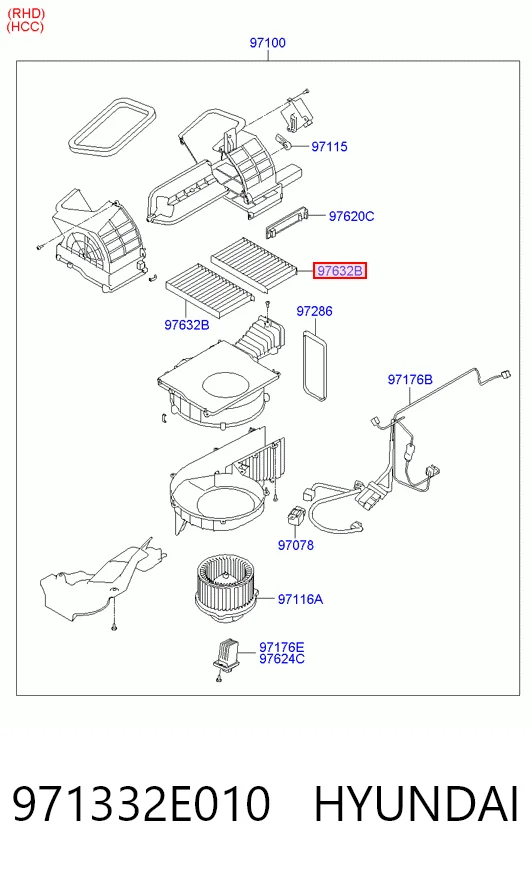 (RHD)
(HCC)

97100

97115

97620C

97632B

97632B

97286

97176B

97078

97116A

97176E
97624C

971332E010 HYUNDAI