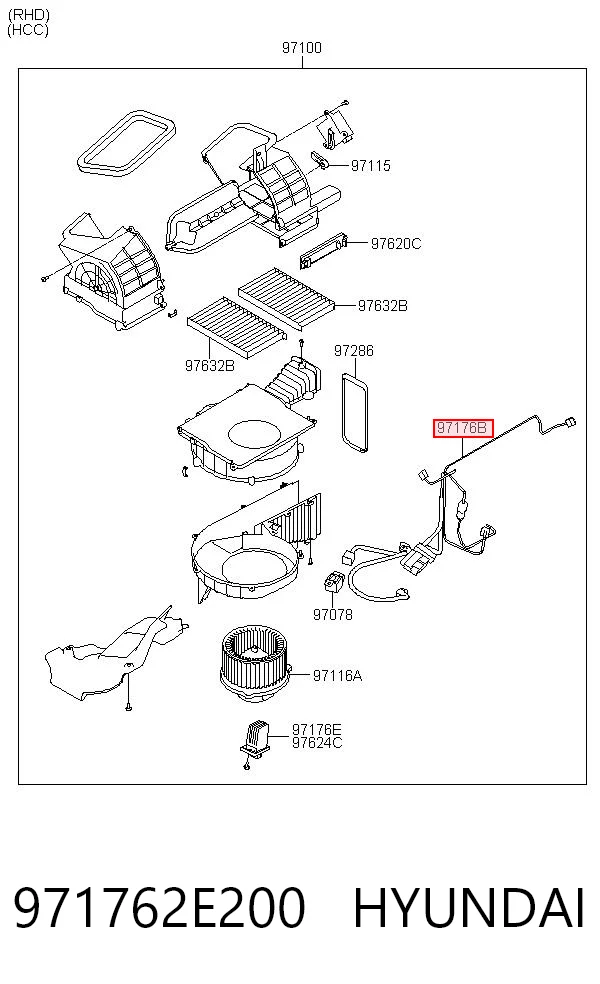 (RHD)
(HCC)

97100

97115

97620C

97632B

97632B

97286

97176B

97078

97116A

97176E
97624C

971762E200 HYUNDAI