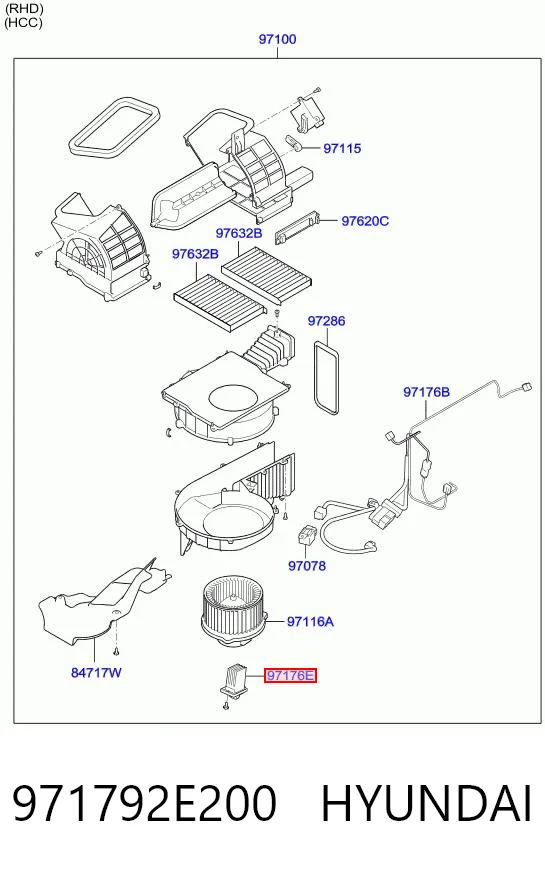 (RHD)
(HCC)

97100

97115

97620C

97632B

97632B

97286

97176B

97078

97116A

84717W

97176E

971792E200 HYUNDAI