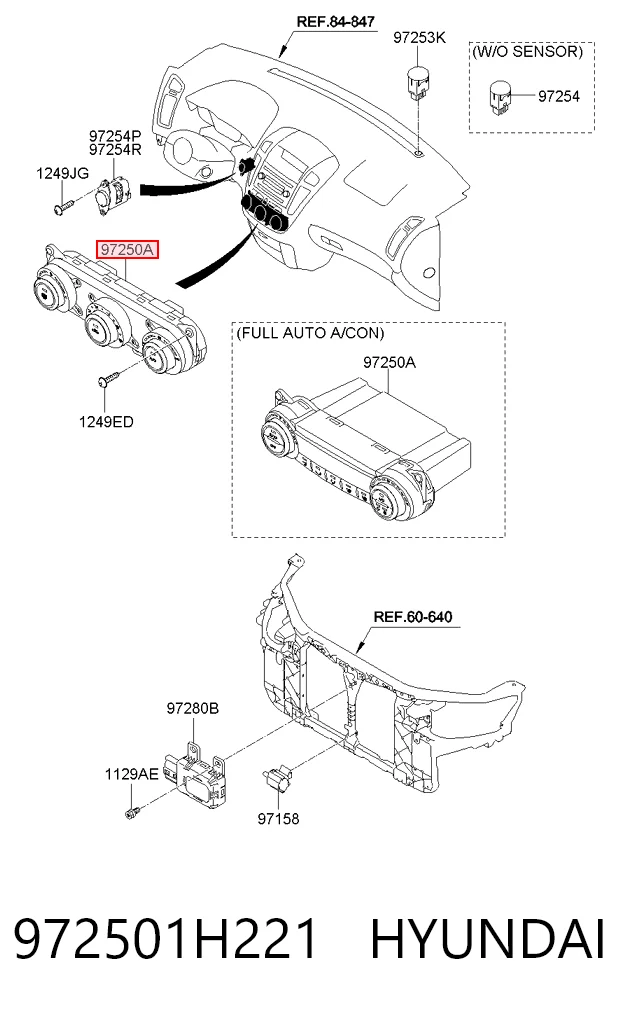 REF.84-847

97253K

(W/O SENSOR)

97254

97254P
97254R

1249JG

97250A

1249ED

(FULL AUTO A/CON)

97250A

REF.60-640

97280B

1129AE

97158

972501H221 HYUNDAI