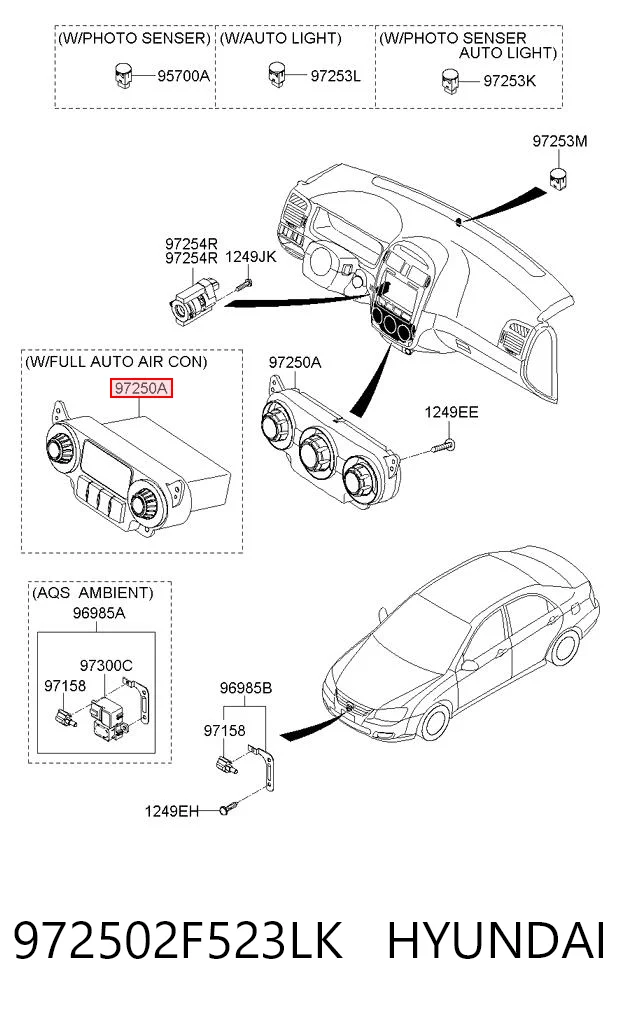 (W/PHOTO SENSER)
95700A

(W/AUTO LIGHT)
97253L

(W/PHOTO SENSER AUTO LIGHT)
97253K

97253M

97254R
97254R
1249JK

(W/FULL AUTO AIR CON)
97250A

97250A

1249EE

(AQS AMBIENT)
96985A
97300C
97158

96985B
97158

1249EH

972502F523LK HYUNDAI