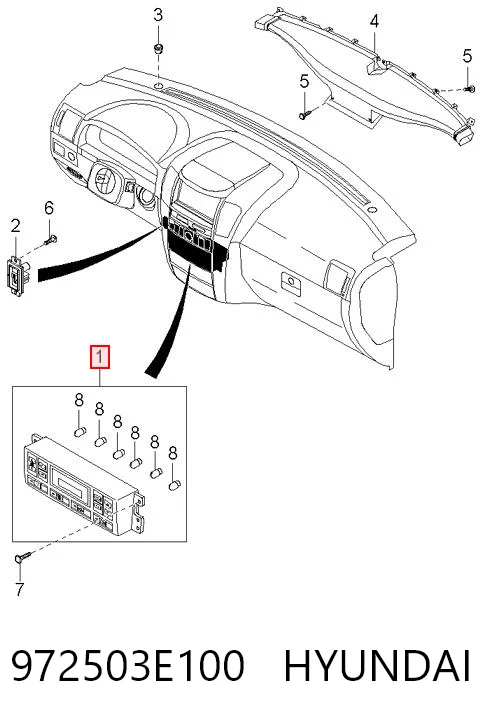 3
4
5
5
6
2
1
8
8
8
8
8
8
7
972503E100 HYUNDAI