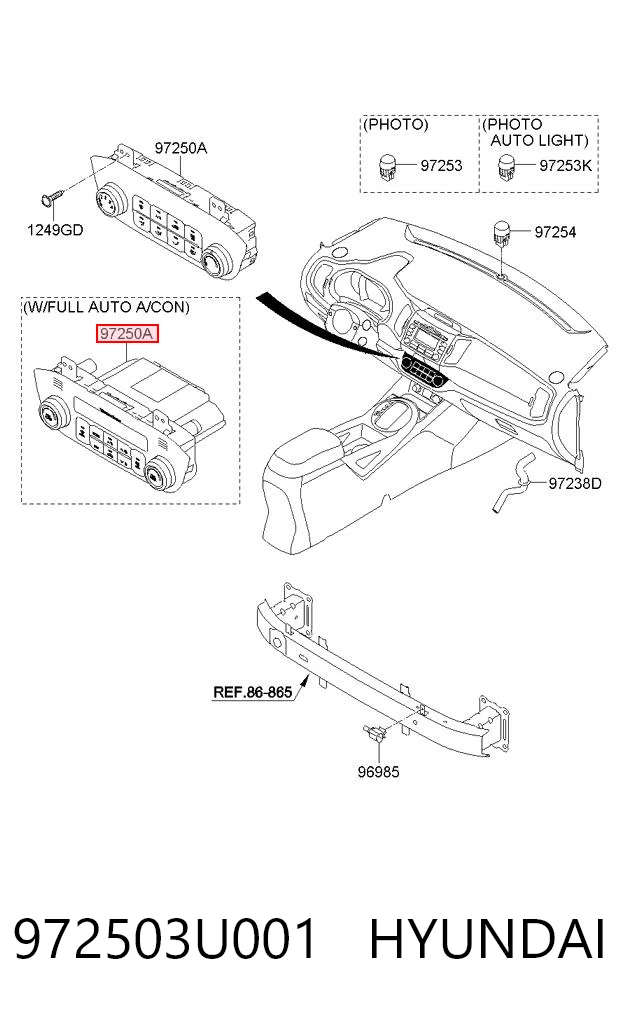 97250A

1249GD

(PHOTO)

97253

(PHOTO AUTO LIGHT)

97253K

97254

(W/FULL AUTO A/CON)

97250A

97238D

REF.86-865

96985

972503U001 HYUNDAI