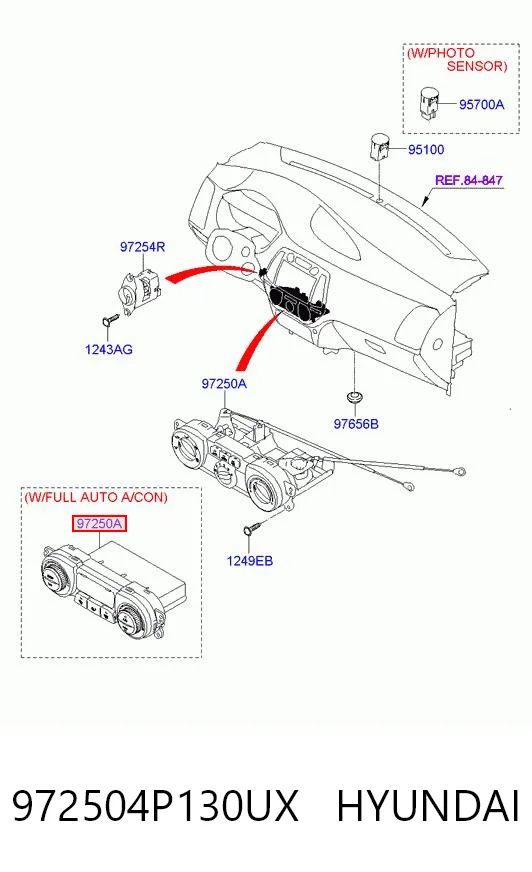 (W/PHOTO SENSOR)

95700A

95100

REF.84-847

97254R

1243AG

97250A

97656B

(W/FULL AUTO A/CON)

97250A

1249EB

972504P130UX HYUNDAI