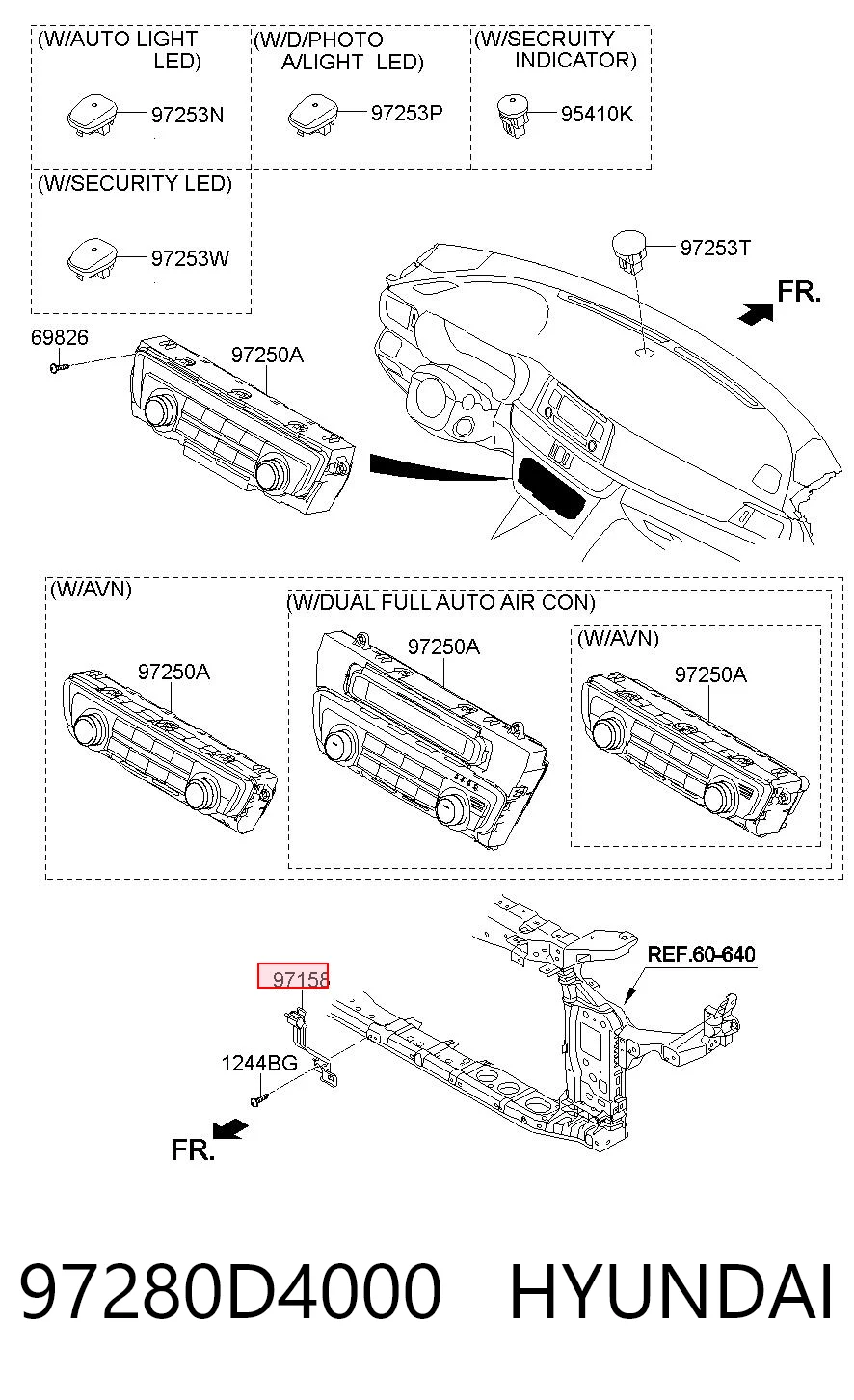 (W/AUTO LIGHT LED)

97253N

(W/D/PHOTO A/LIGHT LED)

97253P

(W/SECRUITY INDICATOR)

95410K

(W/SECURITY LED)

97253W

97253T

FR.

69826

97250A

(W/AVN)

97250A

(W/DUAL FULL AUTO AIR CON)

97250A

(W/AVN)

97250A

REF.60-640

97158

1244BG

FR.

97280D4000 HYUNDAI