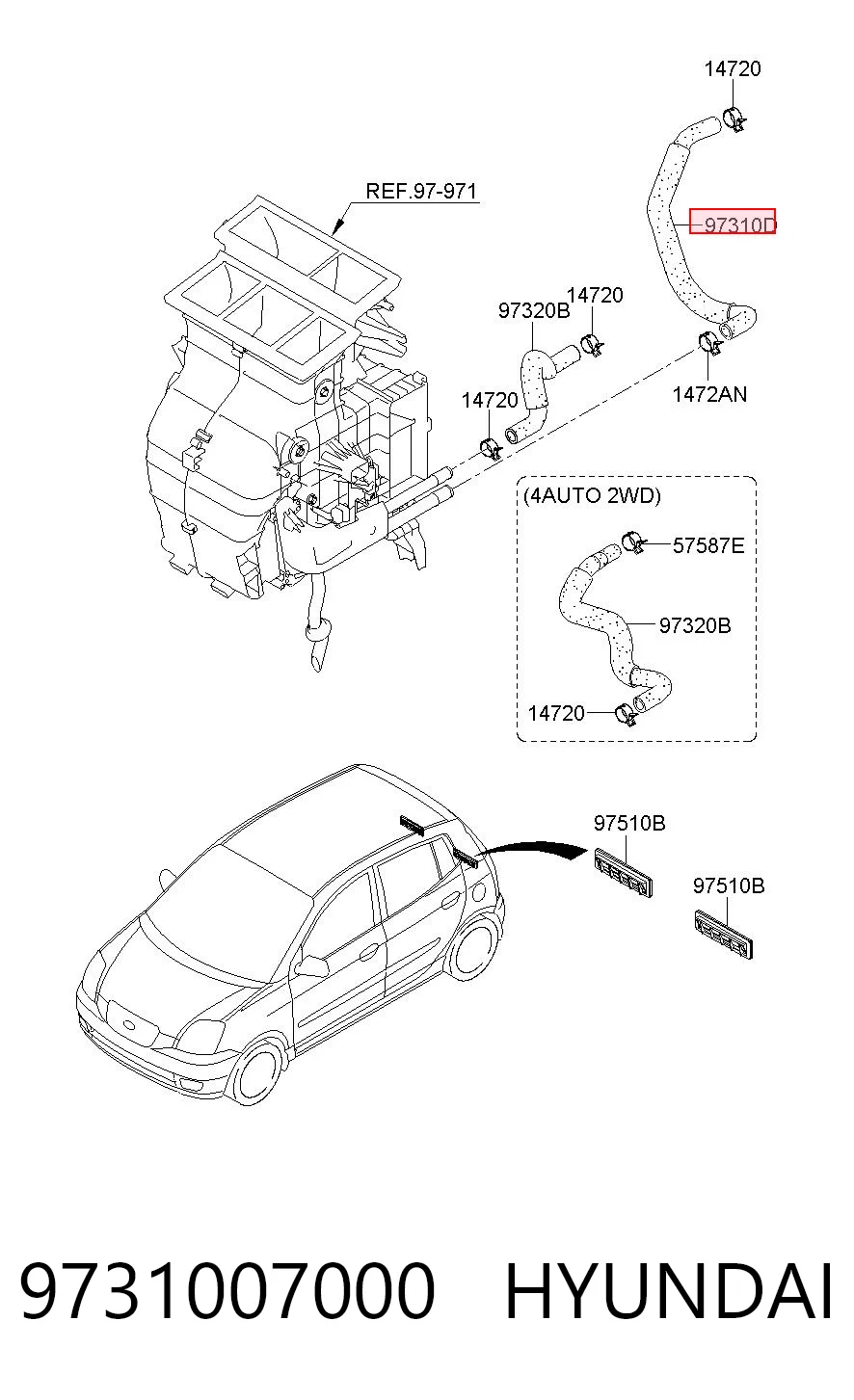 14720

REF.97-971

97310D

97320B

14720

14720

1472AN

(4AUTO 2WD)

57587E

97320B

14720

97510B

97510B

9731007000 HYUNDAI