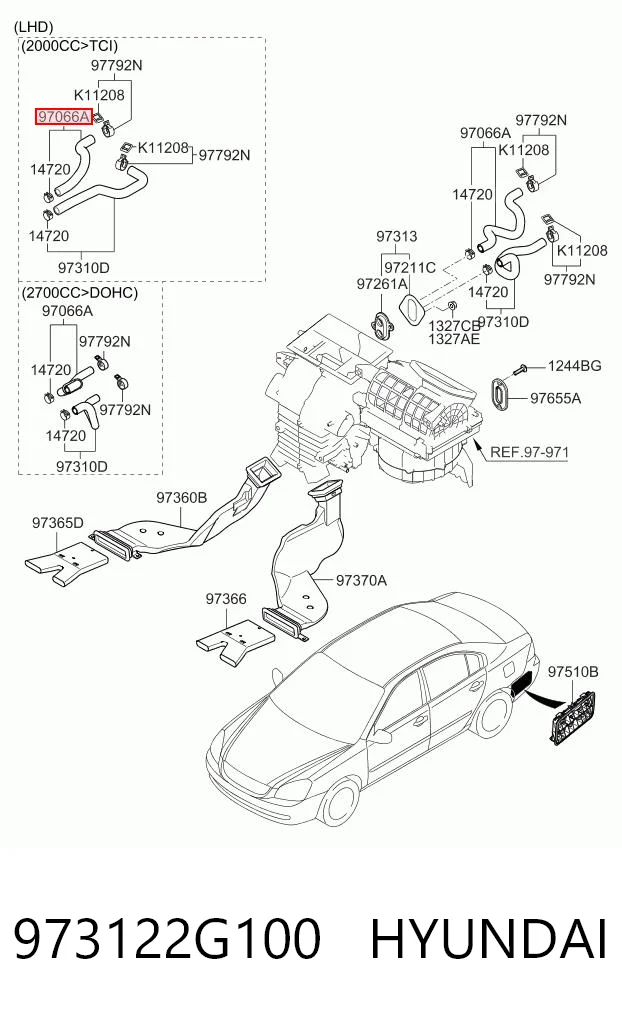 (LHD)
(2000CC>TCI)
97792N
K11208
97066A
K11208
97792N
14720
14720
97310D

(2700CC>DOHC)
97066A
97792N
14720
97792N
14720
97310D

97066A
97792N
K11208
14720
K11208
97792N
14720
97310D
97313
97211C
97261A
1327CB
1327AE
1244BG
97655A
REF.97-971
97360B
97365D
97370A
97366
97510B

973122G100 HYUNDAI