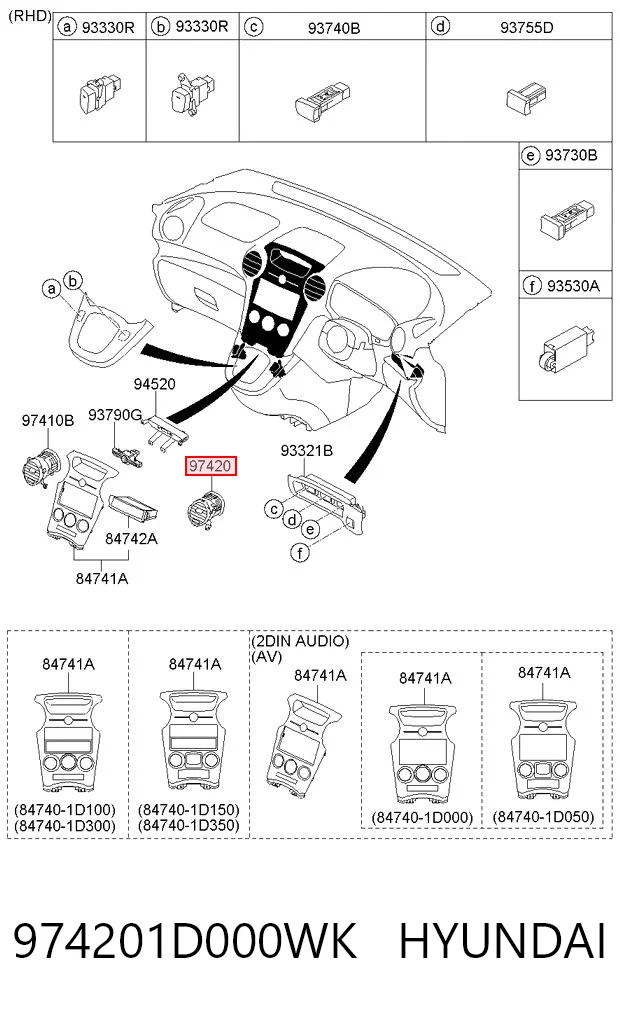 (RHD)

a 93330R
b 93330R
c 93740B
d 93755D
e 93730B
f 93530A

a
b
94520
97410B
93790G
97420
93321B
c
d
e
f
84742A
84741A

84741A
(84740-1D100)
(84740-1D300)

84741A
(84740-1D150)
(84740-1D350)

(2DIN AUDIO)
(AV)
84741A

84741A
(84740-1D000)

84741A
(84740-1D050)

974201D000WK HYUNDAI