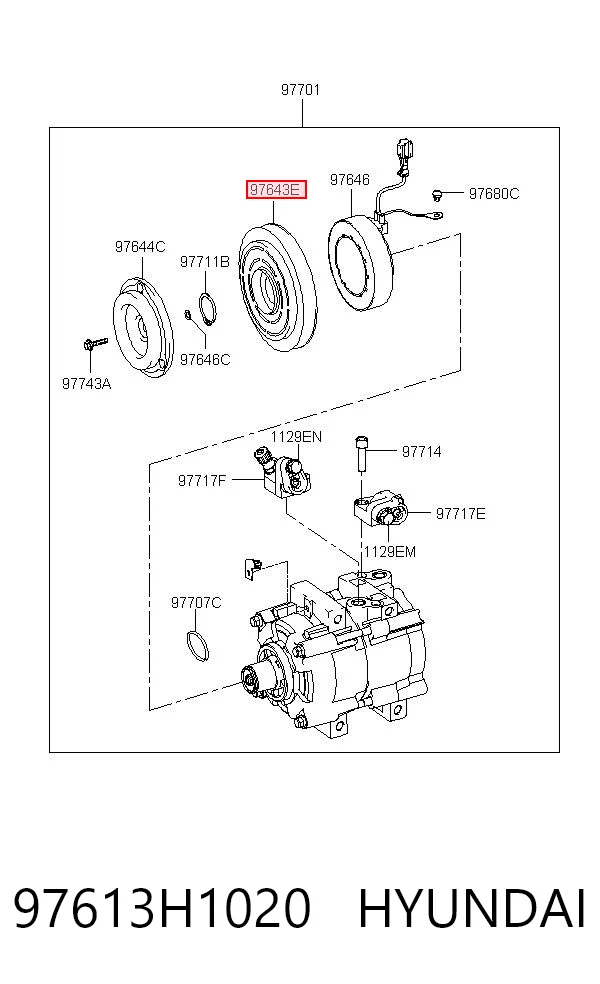 97701

97643E

97646

97680C

97644C

97711B

97646C

97743A

1129EN

97714

97717F

97717E

1129EM

97707C

97613H1020 HYUNDAI