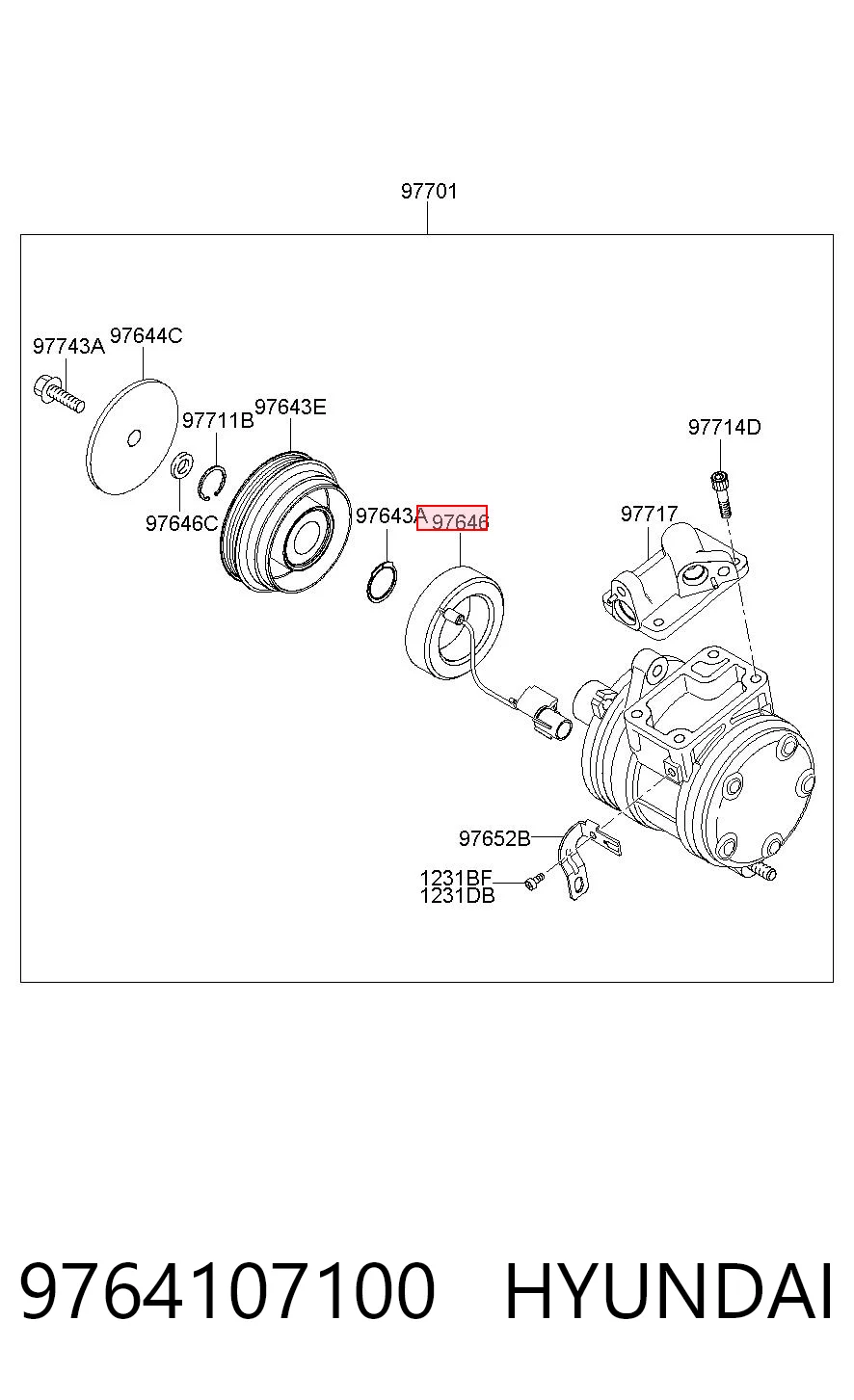 97701

97743A
97644C
97711B
97643E
97646C
97643A
97646
97714D
97717
97652B
1231BF
1231DB

9764107100 HYUNDAI