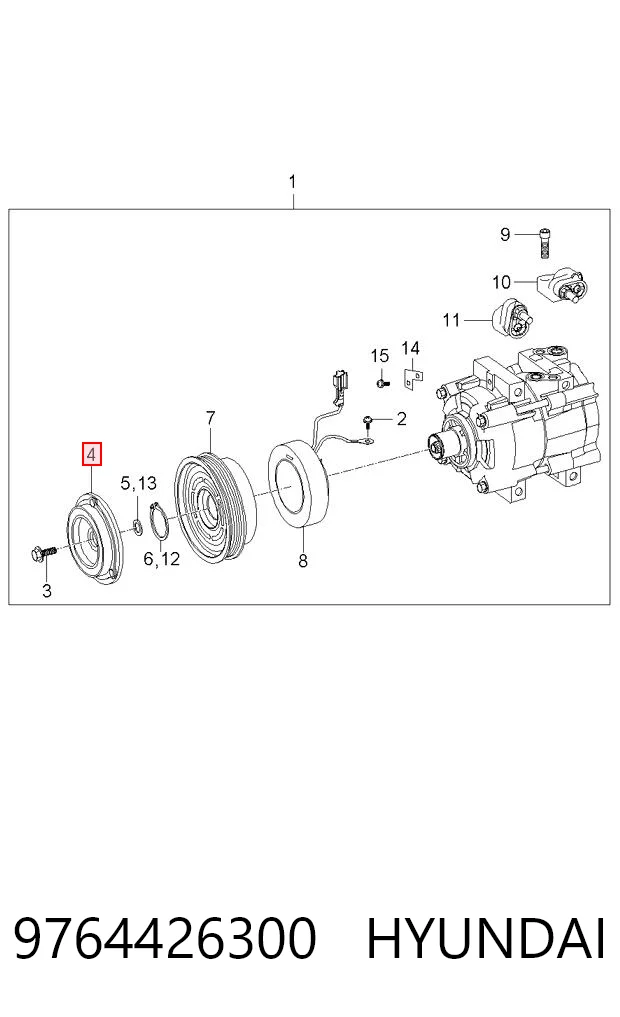 1

9

10

11

15

14

2

7

4

5,13

6,12

8

3

9764426300 HYUNDAI