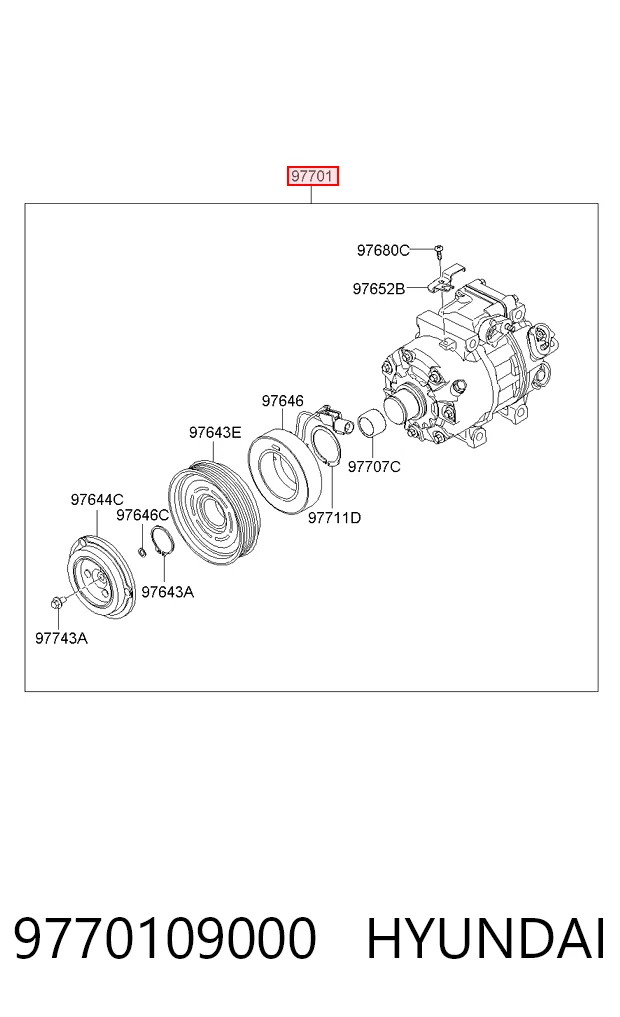 97701

97680C
97652B
97646
97643E
97707C
97711D
97644C
97646C
97643A
97743A

9770109000 HYUNDAI