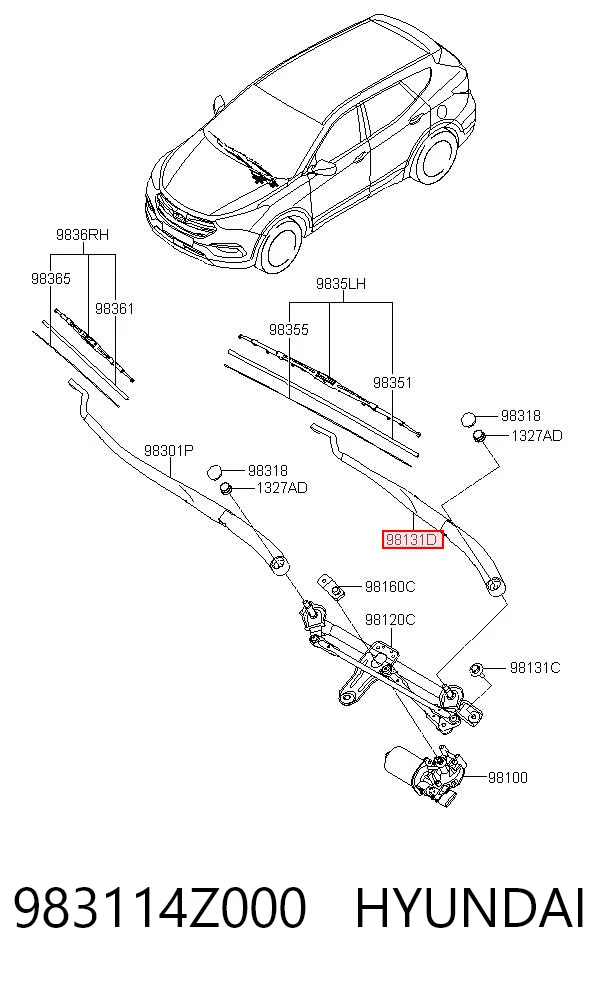 9836RH
98365
98361
9835LH
98355
98351
98318
1327AD
98301P
98318
1327AD
98131D
98160C
98120C
98131C
98100

983114Z000 HYUNDAI