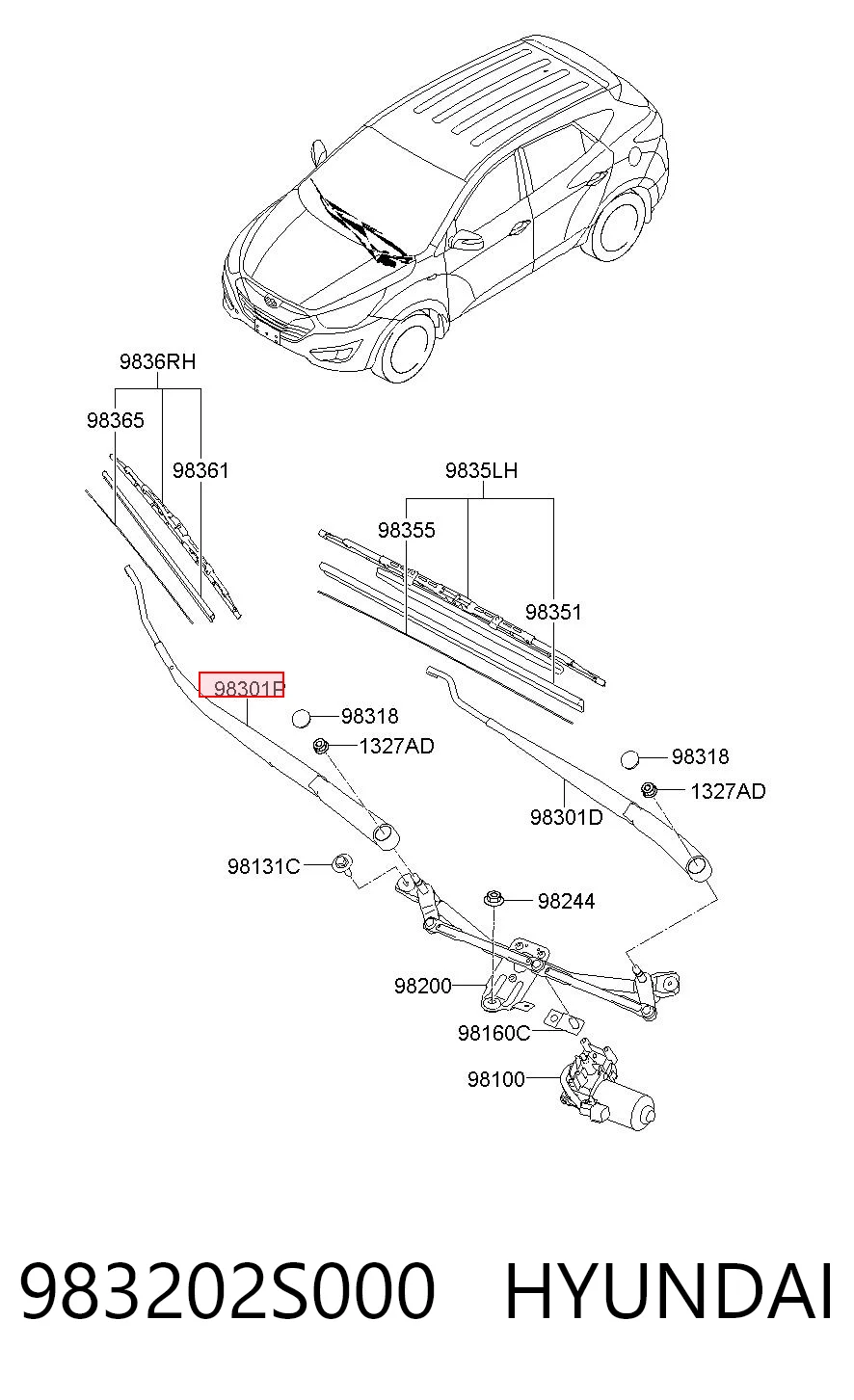 9836RH
98365
98361
9835LH
98355
98351
98301P
98318
1327AD
98318
1327AD
98301D
98131C
98244
98200
98160C
98100

983202S000 HYUNDAI