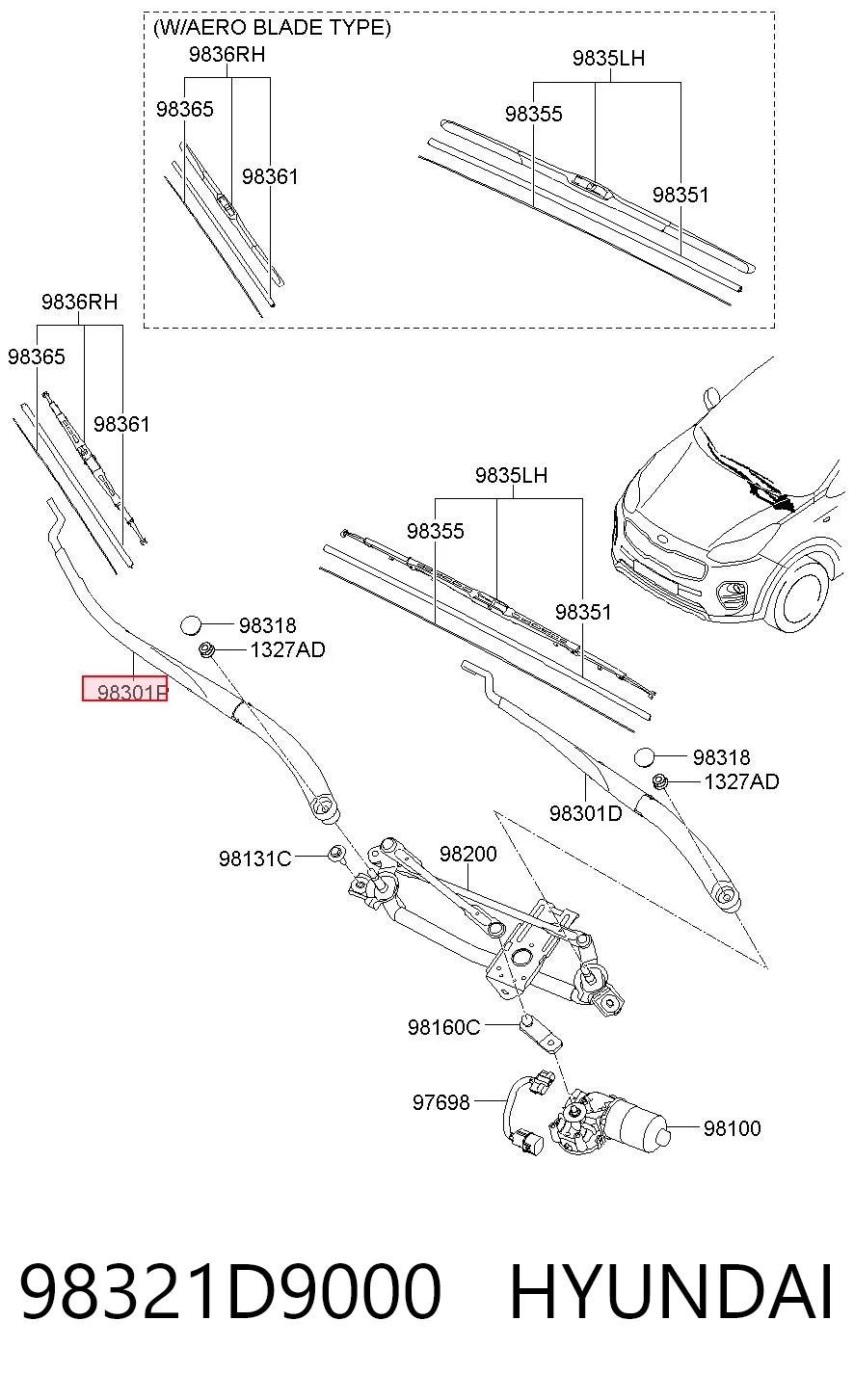 (W/AERO BLADE TYPE)
9836RH
98365
98361
9835LH
98355
98351
9836RH
98365
98361
9835LH
98355
98351
98318
1327AD
98301P
98318
1327AD
98301D
98131C
98200
98160C
97698
98100
98321D9000 HYUNDAI