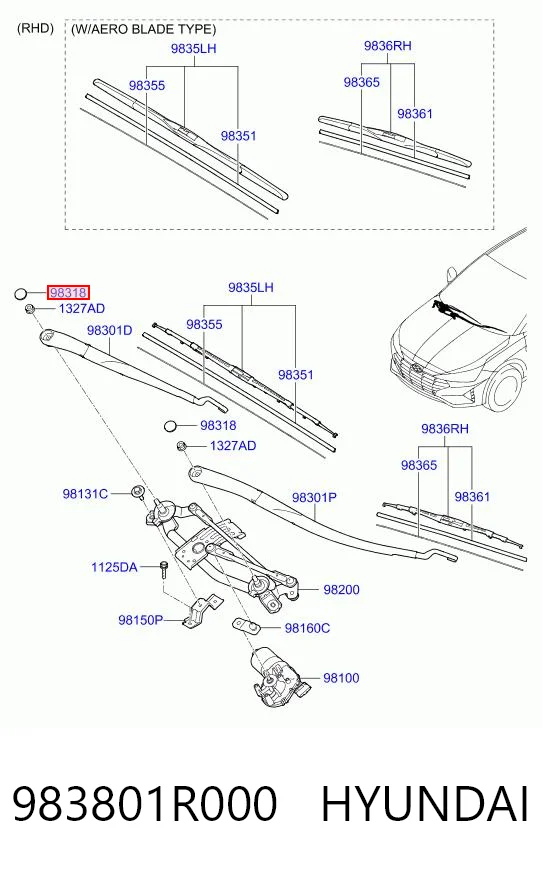 (RHD) (W/AERO BLADE TYPE)

9835LH
98355
98351

9836RH
98365
98361

98318
1327AD
98301D

9835LH
98355
98351

98318
1327AD

98131C
98301P

9836RH
98365
98361

1125DA
98200
98150P
98160C
98100

983801R000 HYUNDAI